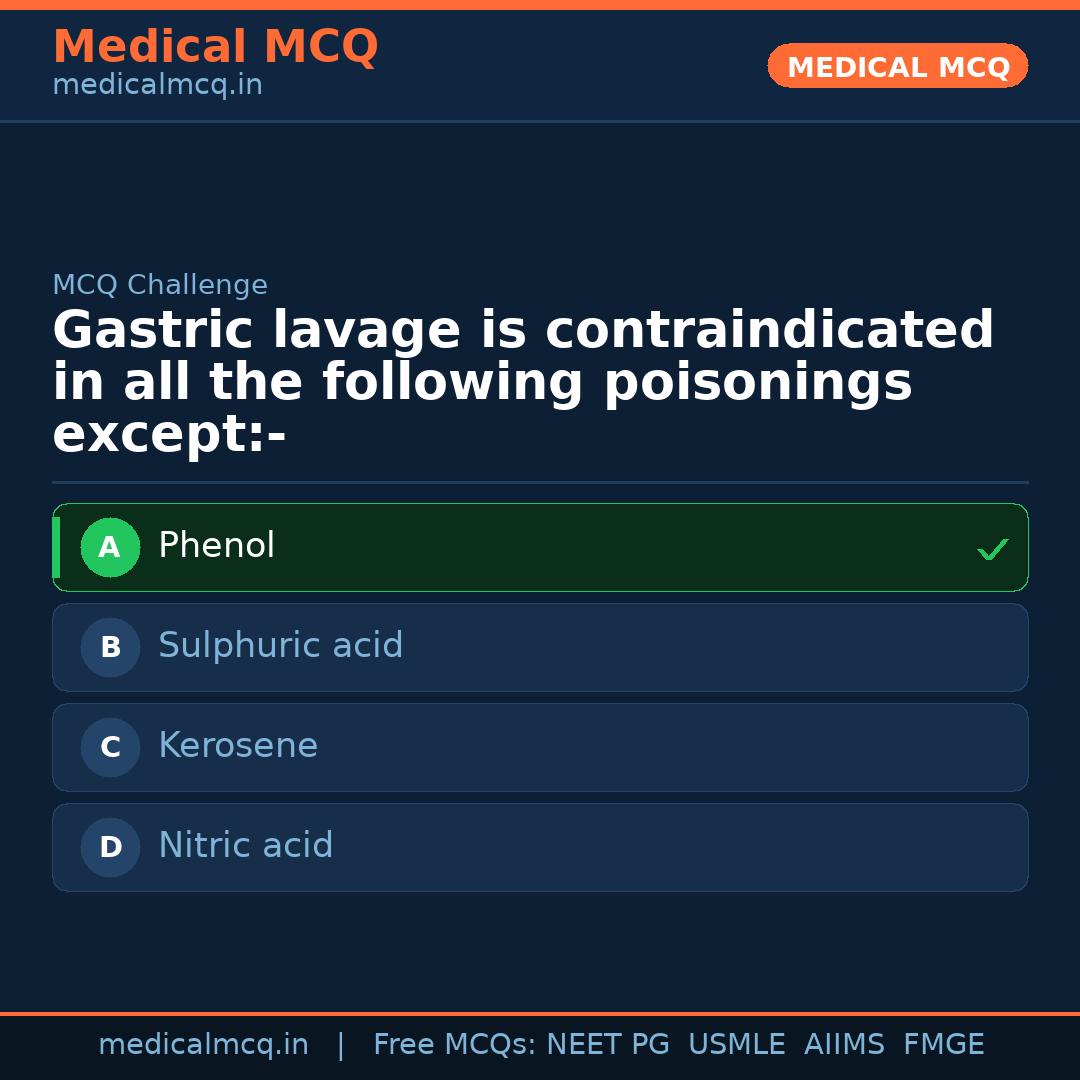 Medical MCQ
medicalmcq.in

MEDICAL MCQ

MCQ Challenge

Gastric lavage is contraindicated in all the following poisonings except:-

A Phenol ✓

B Sulphuric acid

C Kerosene

D Nitric acid

medicalmcq.in | Free MCQs: NEET PG USMLE AIIMS FMGE