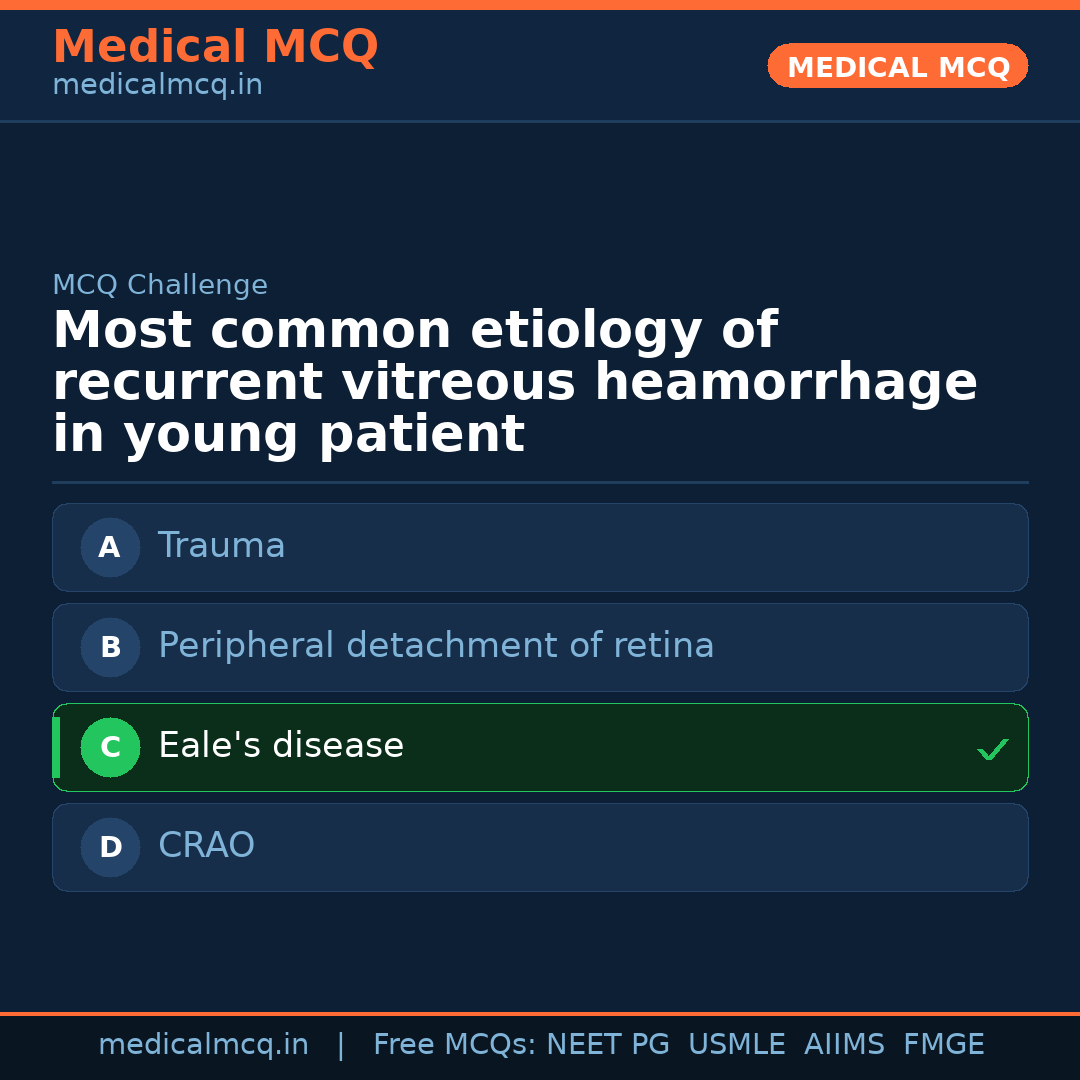 Medical MCQ
medicalmcq.in

MEDICAL MCQ

MCQ Challenge

Most common etiology of recurrent vitreous heamorrhage in young patient

A Trauma

B Peripheral detachment of retina

C Eale's disease ✓

D CRAO

medicalmcq.in | Free MCQs: NEET PG USMLE AIIMS FMGE