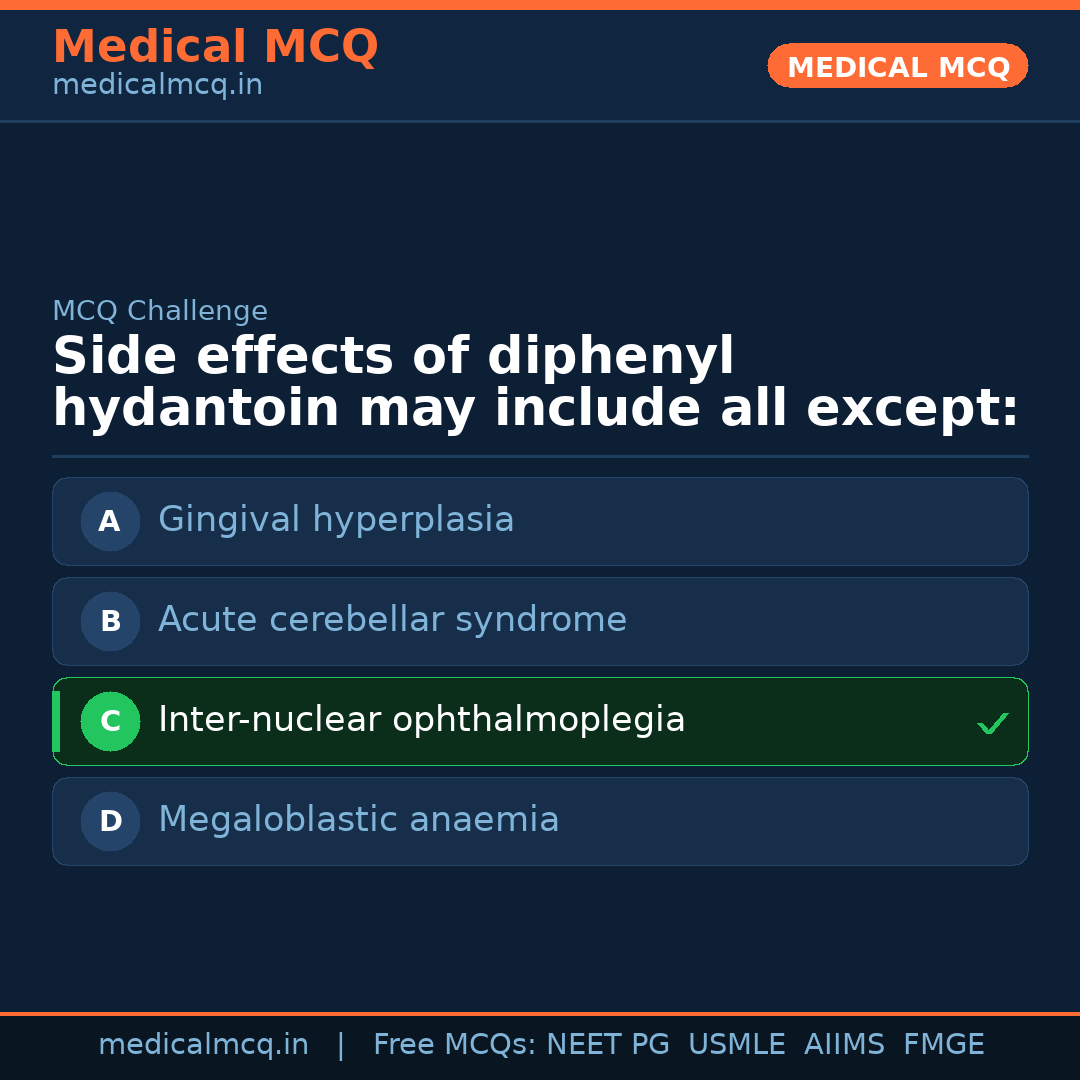 Medical MCQ
medicalmcq.in

MEDICAL MCQ

MCQ Challenge

Side effects of diphenyl hydantoin may include all except:

A Gingival hyperplasia

B Acute cerebellar syndrome

C Inter-nuclear ophthalmoplegia ✓

D Megaloblastic anaemia

medicalmcq.in | Free MCQs: NEET PG USMLE AIIMS FMGE