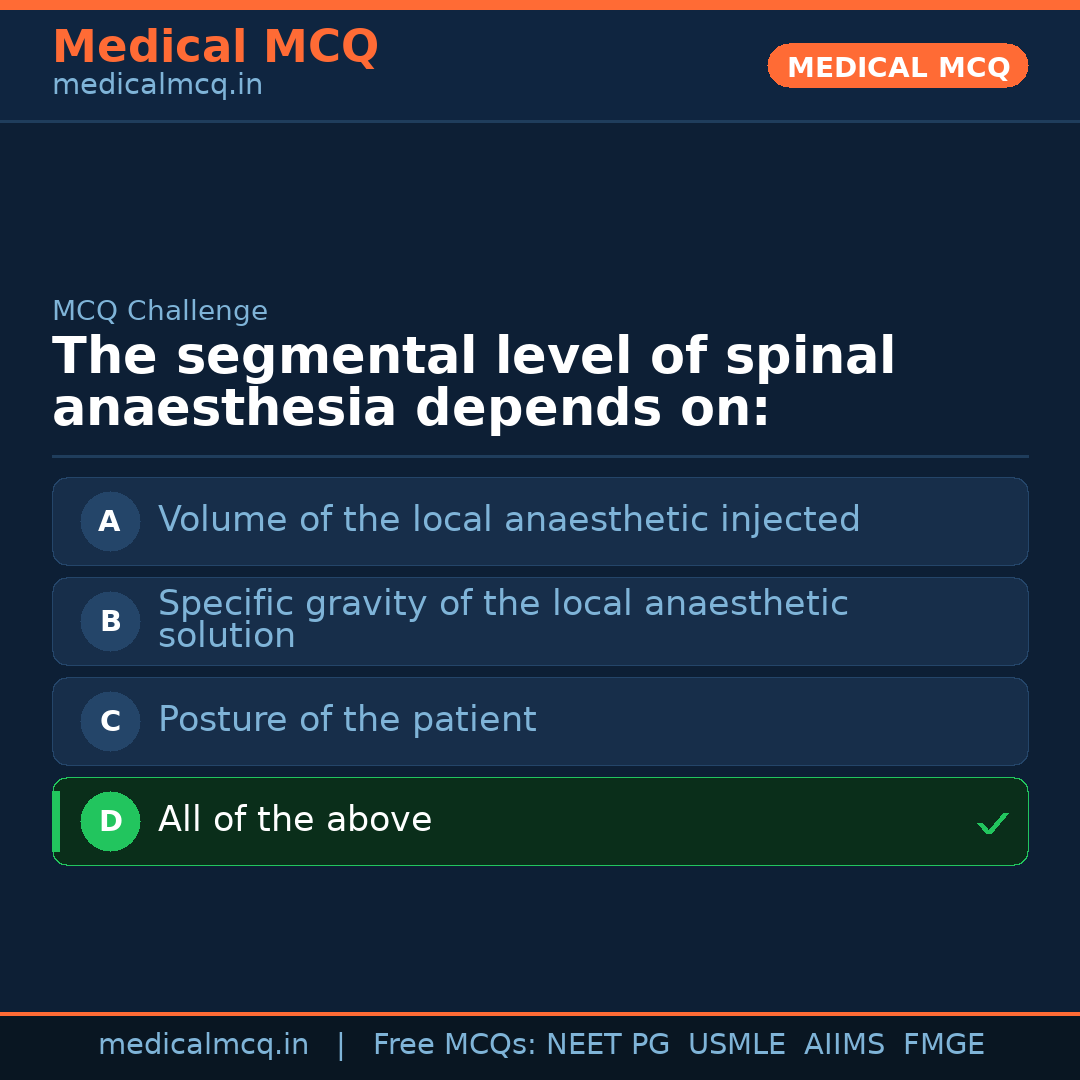 Medical MCQ
medicalmcq.in

MEDICAL MCQ

MCQ Challenge

The segmental level of spinal anaesthesia depends on:

A Volume of the local anaesthetic injected

B Specific gravity of the local anaesthetic solution

C Posture of the patient

D All of the above ✓

medicalmcq.in | Free MCQs: NEET PG USMLE AIIMS FMGE