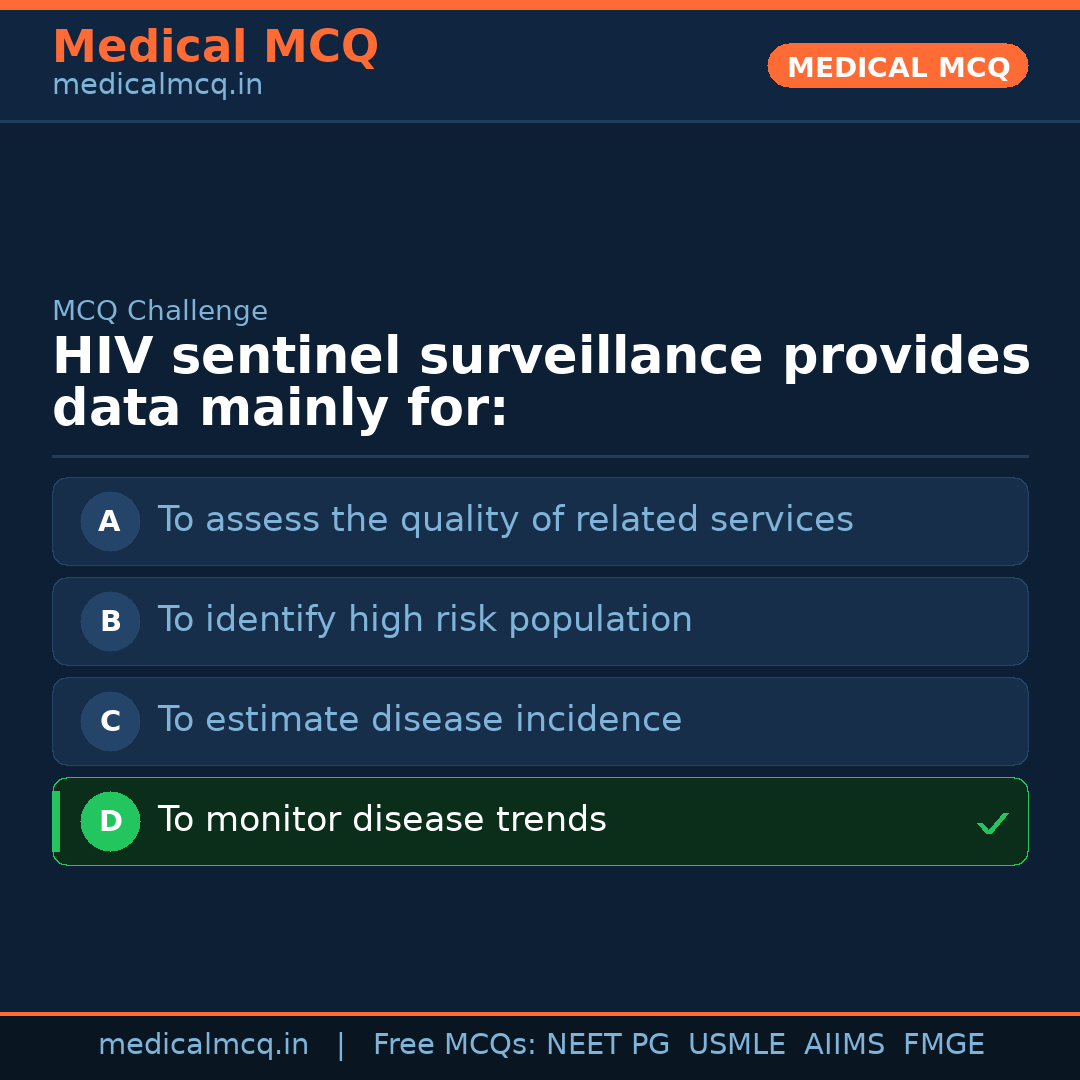 Medical MCQ
medicalmcq.in

MEDICAL MCQ

MCQ Challenge

HIV sentinel surveillance provides data mainly for:

A To assess the quality of related services

B To identify high risk population

C To estimate disease incidence

D To monitor disease trends ✓

medicalmcq.in | Free MCQs: NEET PG USMLE AIIMS FMGE