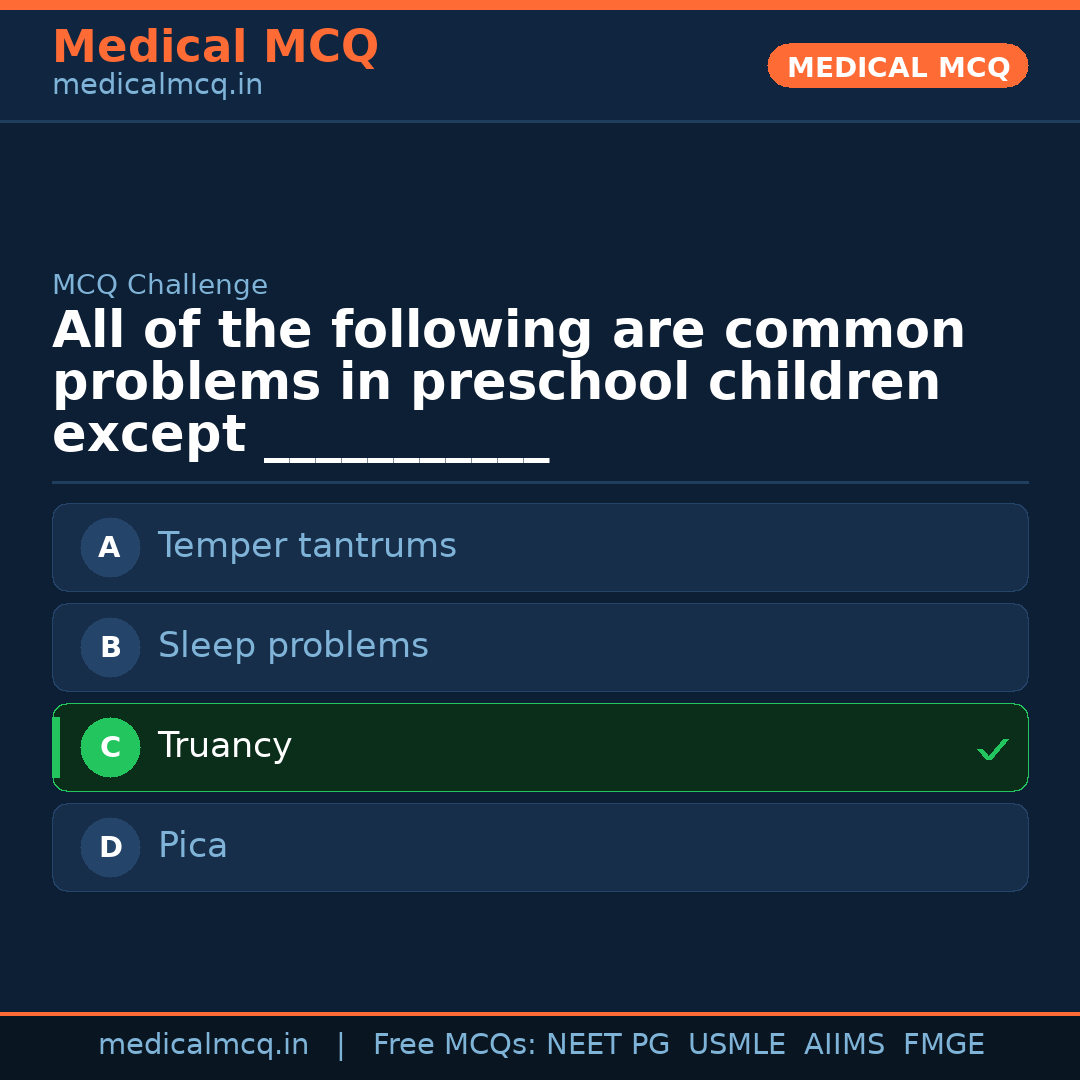 Medical MCQ
medicalmcq.in

MEDICAL MCQ

MCQ Challenge

All of the following are common problems in preschool children except __________

A Temper tantrums

B Sleep problems

C Truancy ✓

D Pica

medicalmcq.in | Free MCQs: NEET PG USMLE AIIMS FMGE