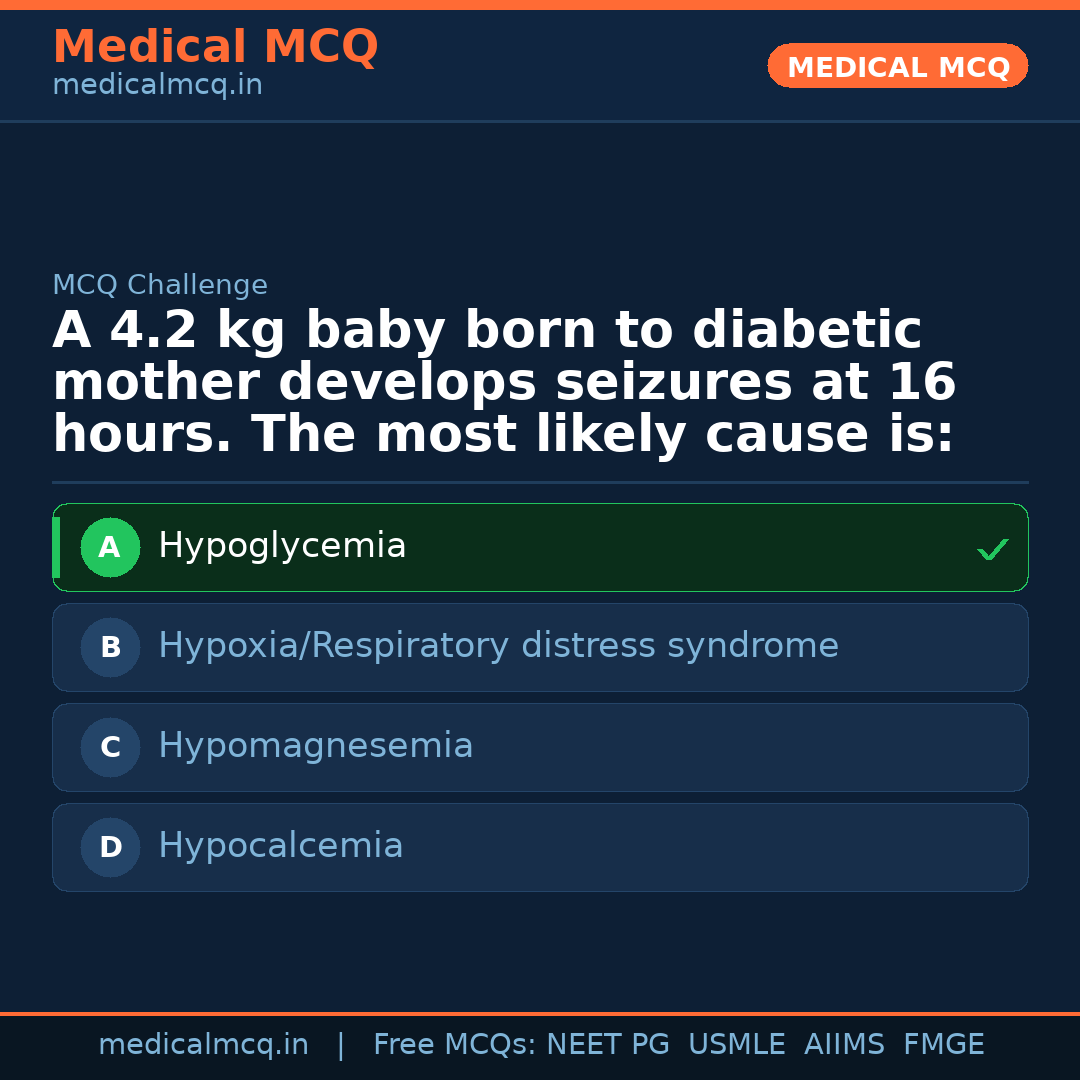 Medical MCQ
medicalmcq.in

MEDICAL MCQ

MCQ Challenge

A 4.2 kg baby born to diabetic mother develops seizures at 16 hours. The most likely cause is:

A Hypoglycemia ✓

B Hypoxia/Respiratory distress syndrome

C Hypomagnesemia

D Hypocalcemia

medicalmcq.in | Free MCQs: NEET PG USMLE AIIMS FMGE