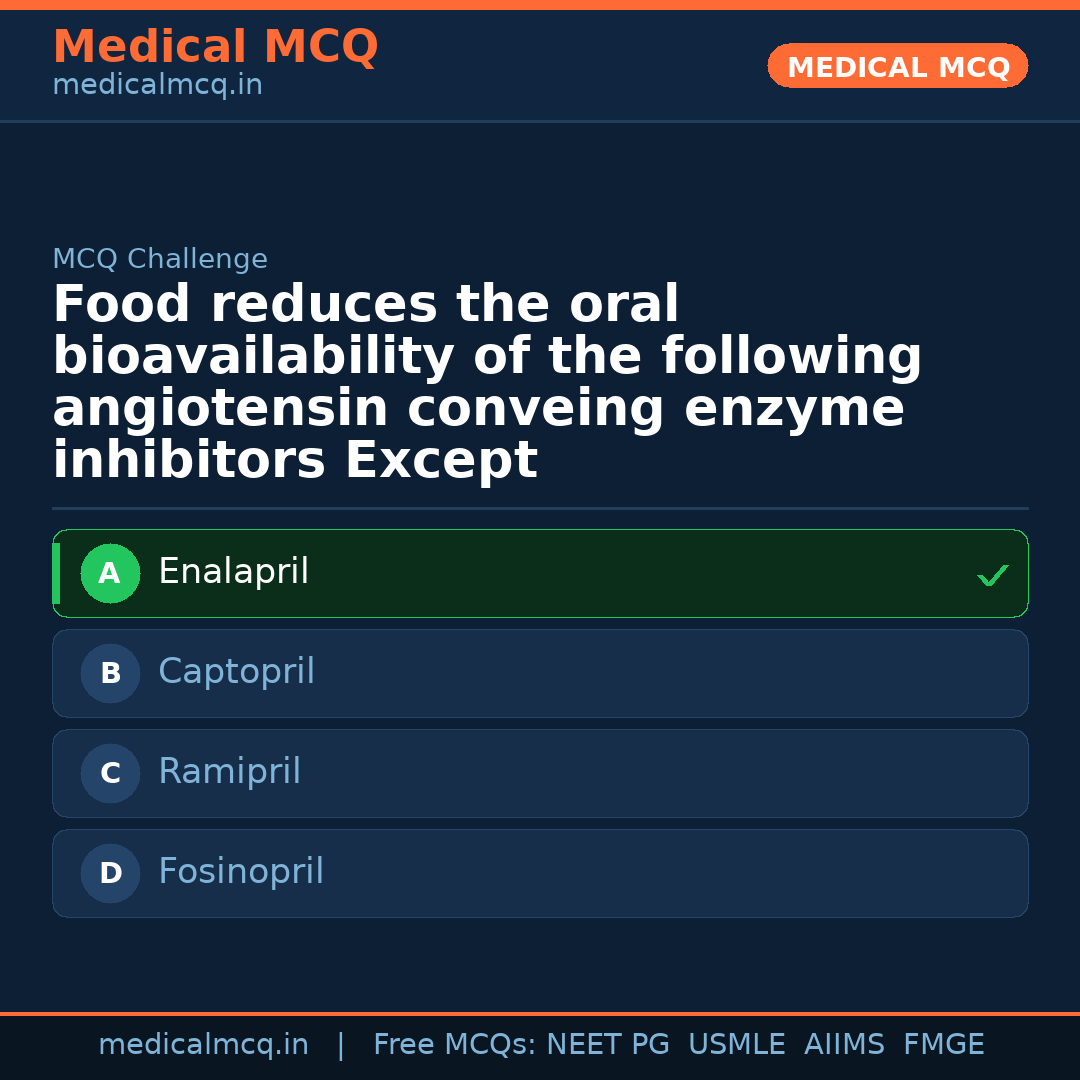 Medical MCQ
medicalmcq.in

MEDICAL MCQ

MCQ Challenge

Food reduces the oral bioavailability of the following angiotensin conveing enzyme inhibitors Except

A Enalapril ✓

B Captopril

C Ramipril

D Fosinopril

medicalmcq.in | Free MCQs: NEET PG USMLE AIIMS FMGE