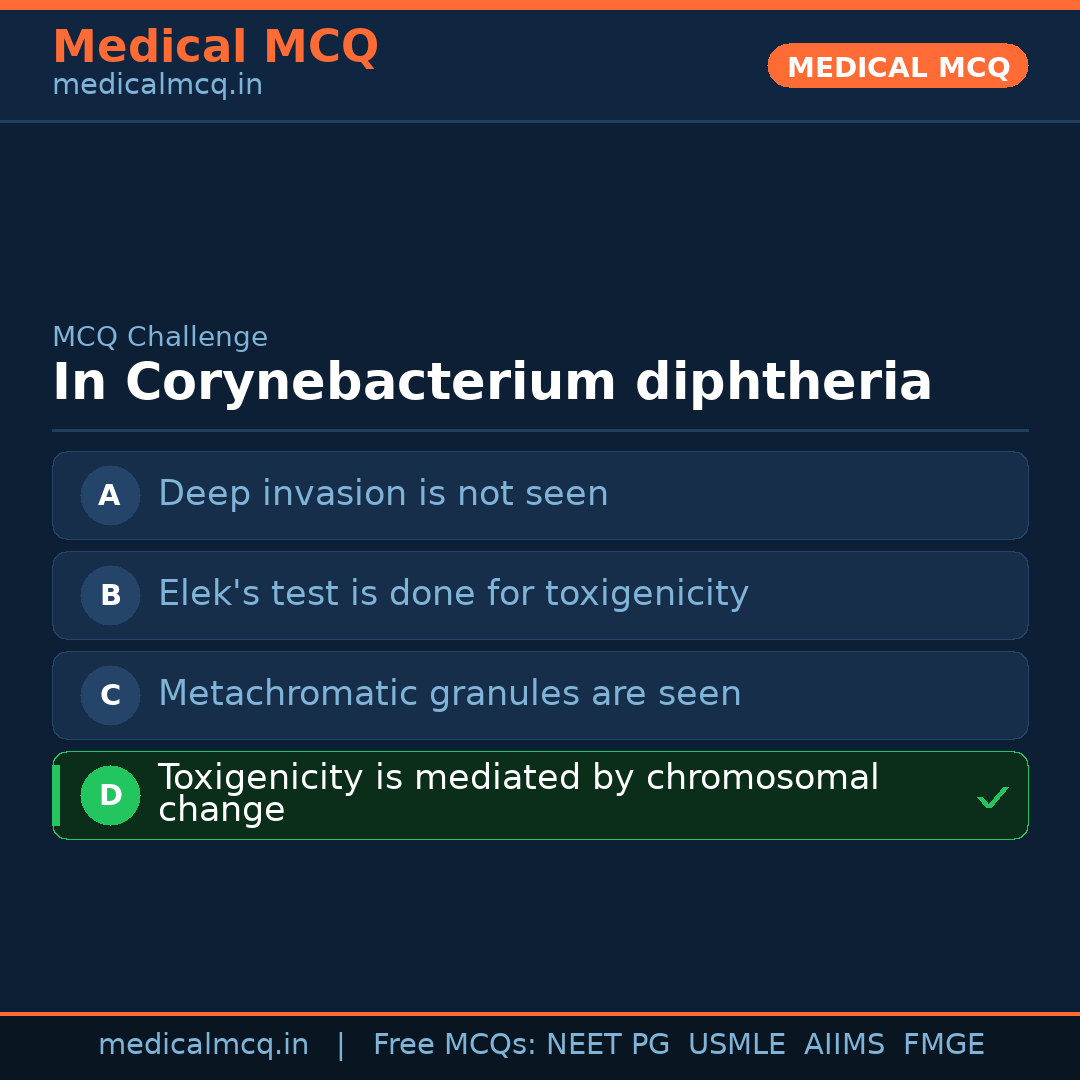 Medical MCQ
medicalmcq.in

MEDICAL MCQ

MCQ Challenge
In Corynebacterium diphtheria

A Deep invasion is not seen

B Elek's test is done for toxigenicity

C Metachromatic granules are seen

D Toxigenicity is mediated by chromosomal change ✓

medicalmcq.in | Free MCQs: NEET PG USMLE AIIMS FMGE