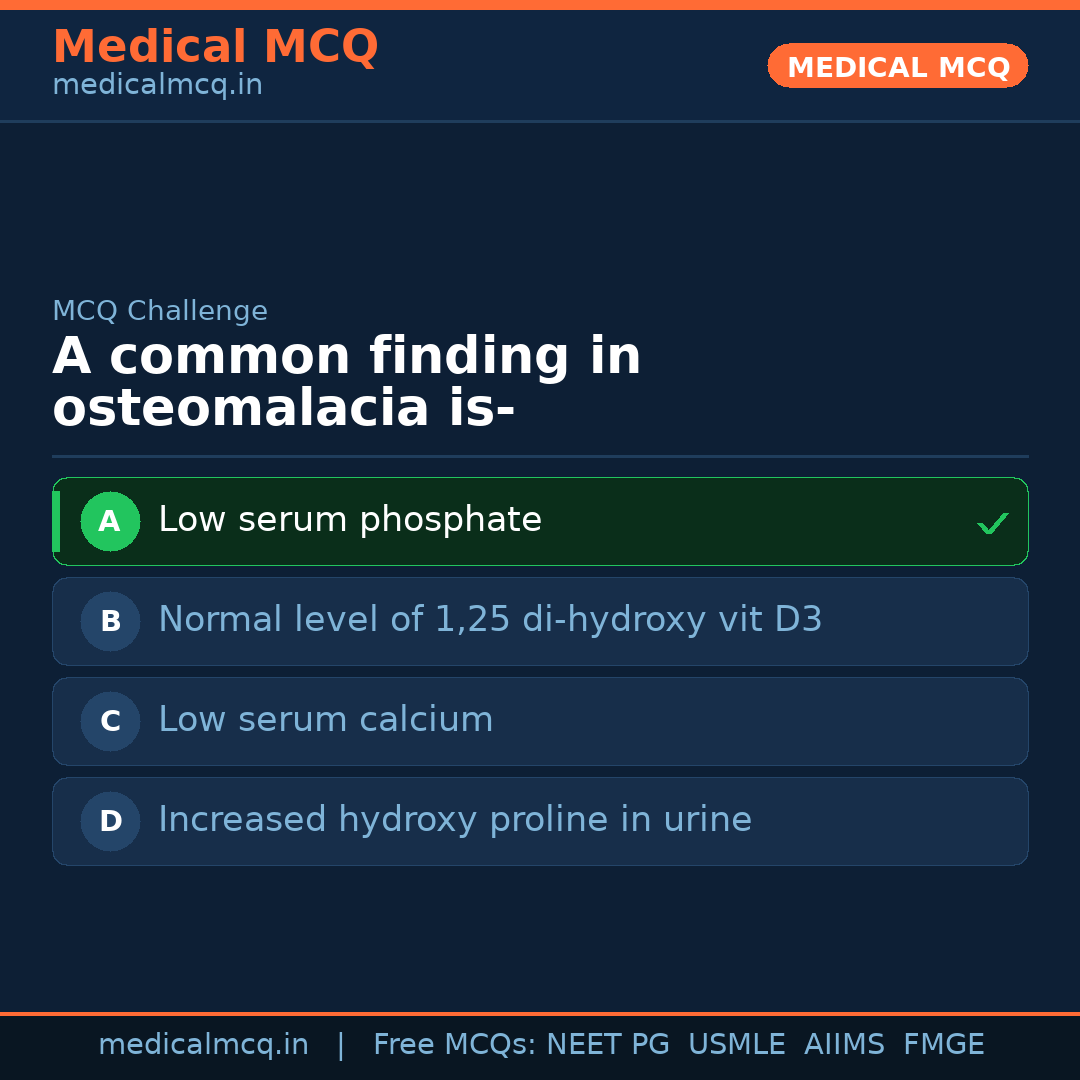 Medical MCQ
medicalmcq.in

MEDICAL MCQ

MCQ Challenge

A common finding in osteomalacia is-

A Low serum phosphate ✓

B Normal level of 1,25 di-hydroxy vit D3

C Low serum calcium

D Increased hydroxy proline in urine

medicalmcq.in | Free MCQs: NEET PG USMLE AIIMS FMGE