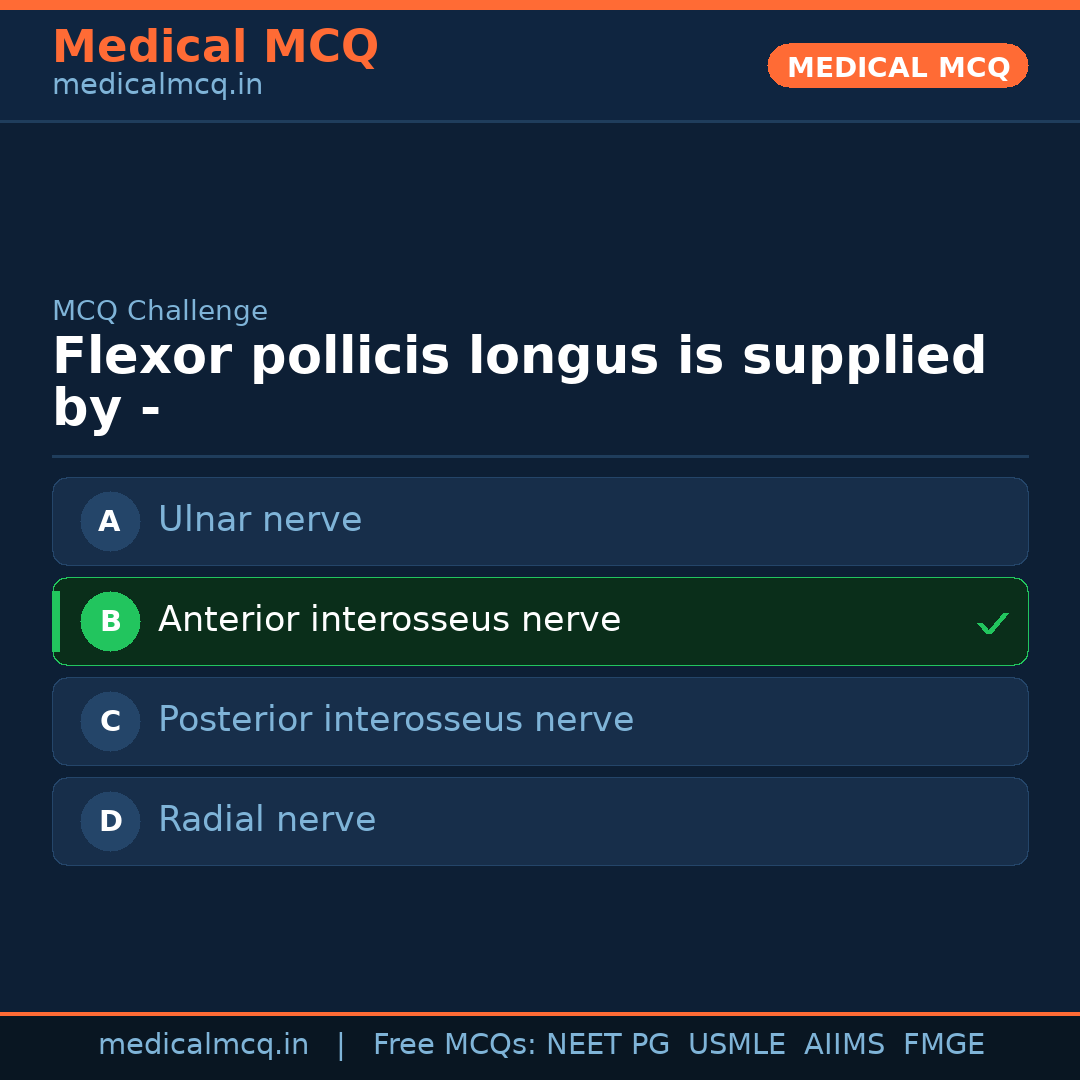 Medical MCQ
medicalmcq.in

MEDICAL MCQ

MCQ Challenge

Flexor pollicis longus is supplied by -

A Ulnar nerve

B Anterior interosseus nerve ✓

C Posterior interosseus nerve

D Radial nerve

medicalmcq.in | Free MCQs: NEET PG USMLE AIIMS FMGE