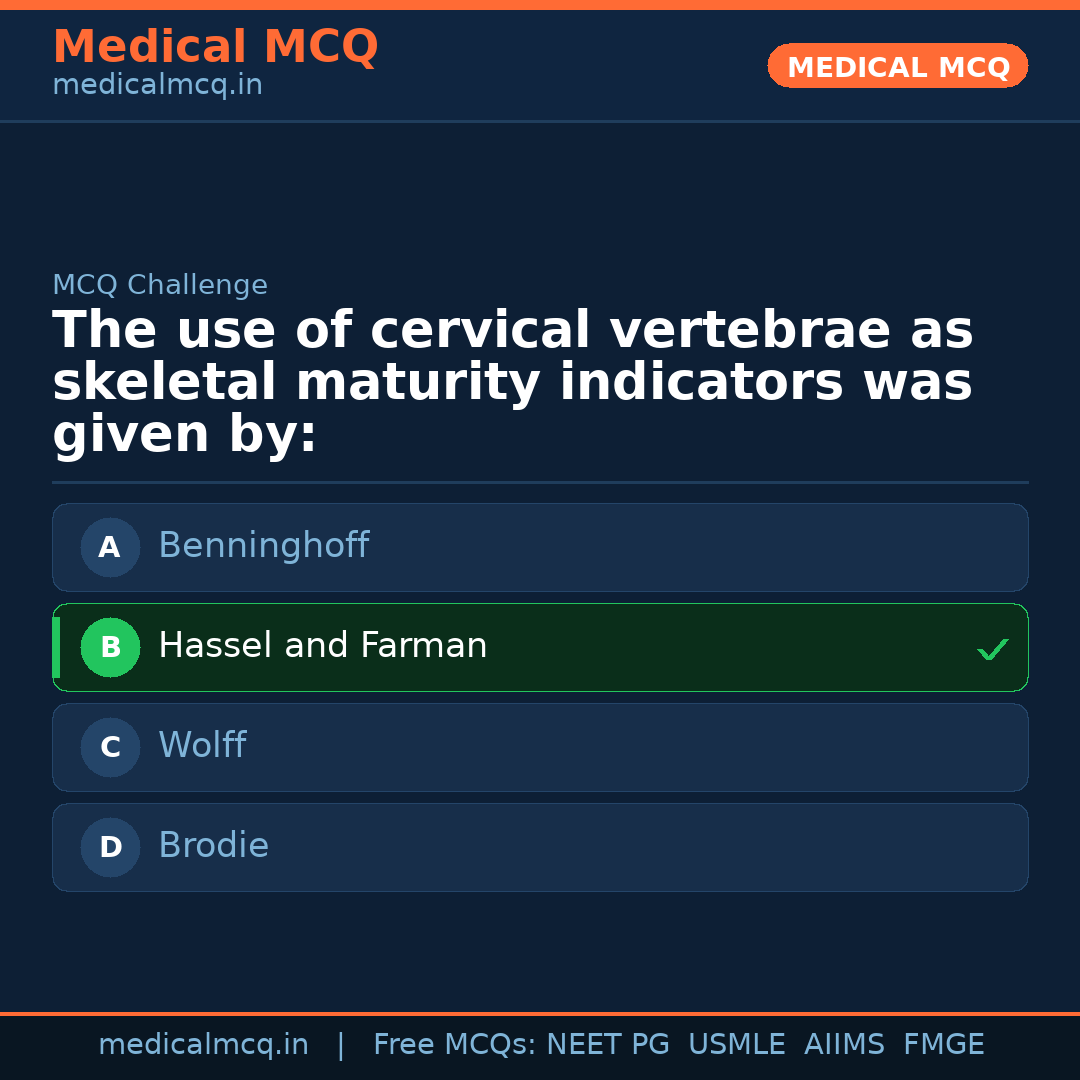 Medical MCQ
medicalmcq.in

MEDICAL MCQ

MCQ Challenge

The use of cervical vertebrae as skeletal maturity indicators was given by:

A Benninghoff

B Hassel and Farman ✓

C Wolff

D Brodie

medicalmcq.in | Free MCQs: NEET PG USMLE AIIMS FMGE