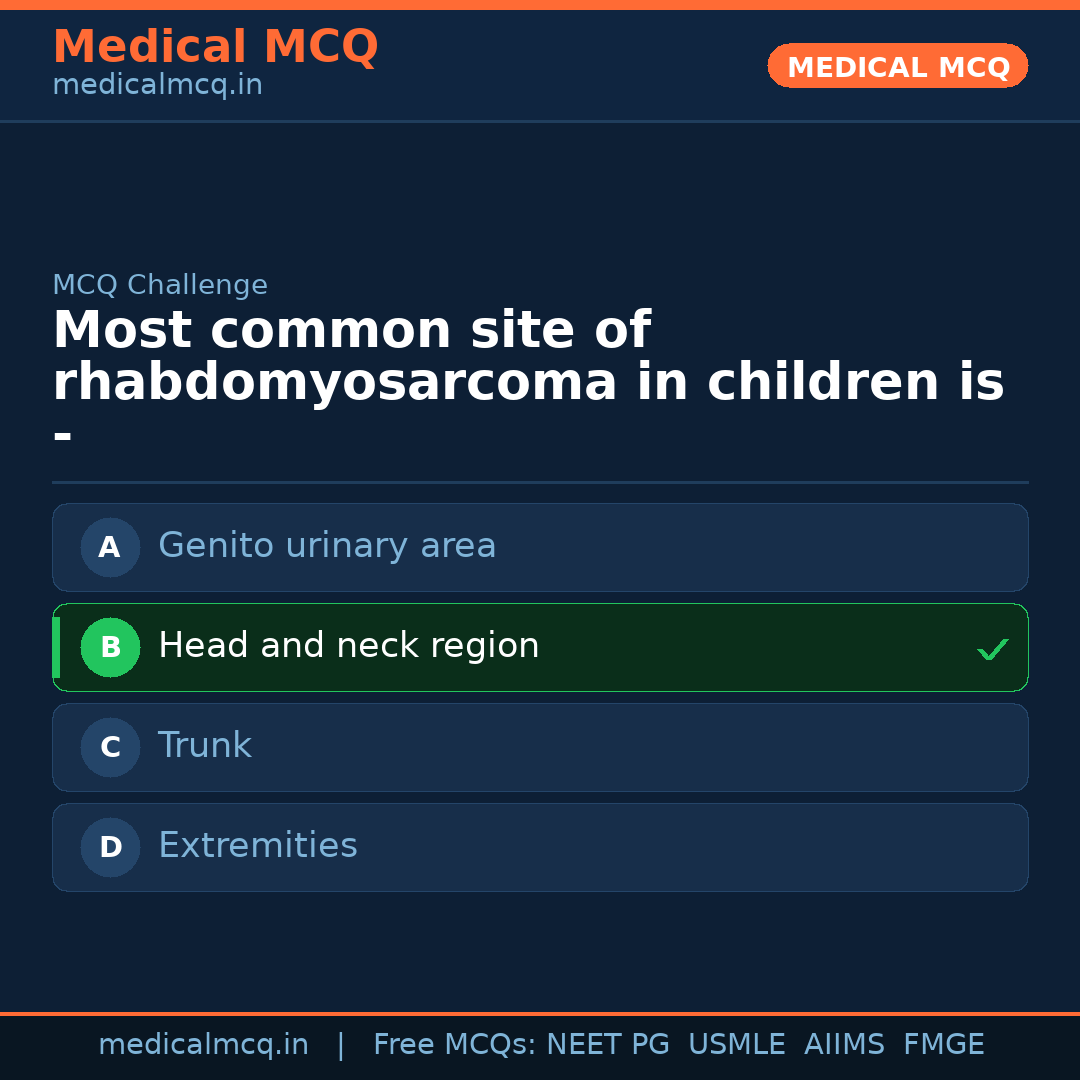 Medical MCQ
medicalmcq.in

MEDICAL MCQ

MCQ Challenge

Most common site of rhabdomyosarcoma in children is -

A Genito urinary area

B Head and neck region ✓

C Trunk

D Extremities

medicalmcq.in | Free MCQs: NEET PG USMLE AIIMS FMGE