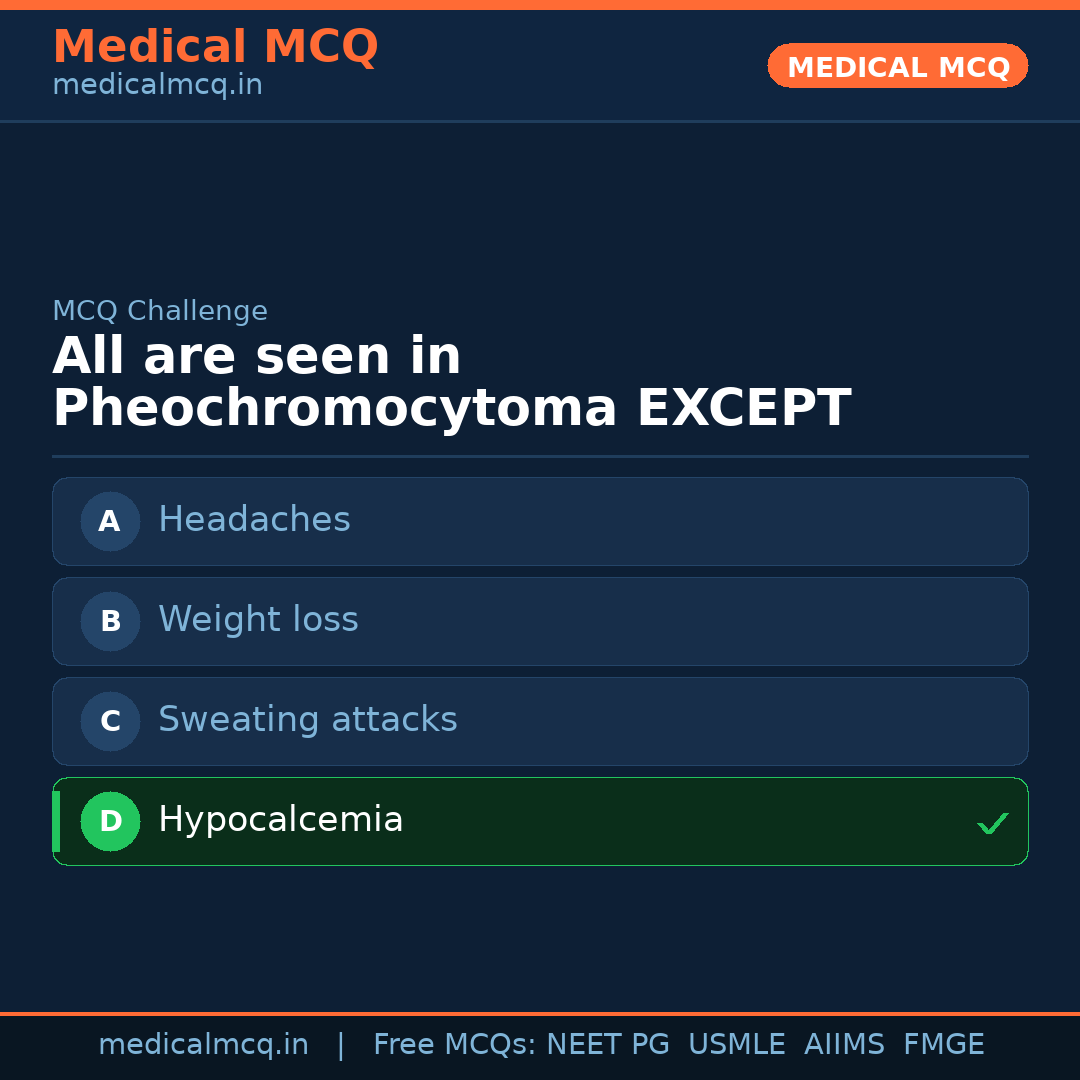 Medical MCQ
medicalmcq.in

MEDICAL MCQ

MCQ Challenge
All are seen in Pheochromocytoma EXCEPT

A Headaches
B Weight loss
C Sweating attacks
D Hypocalcemia ✓

medicalmcq.in | Free MCQs: NEET PG USMLE AIIMS FMGE