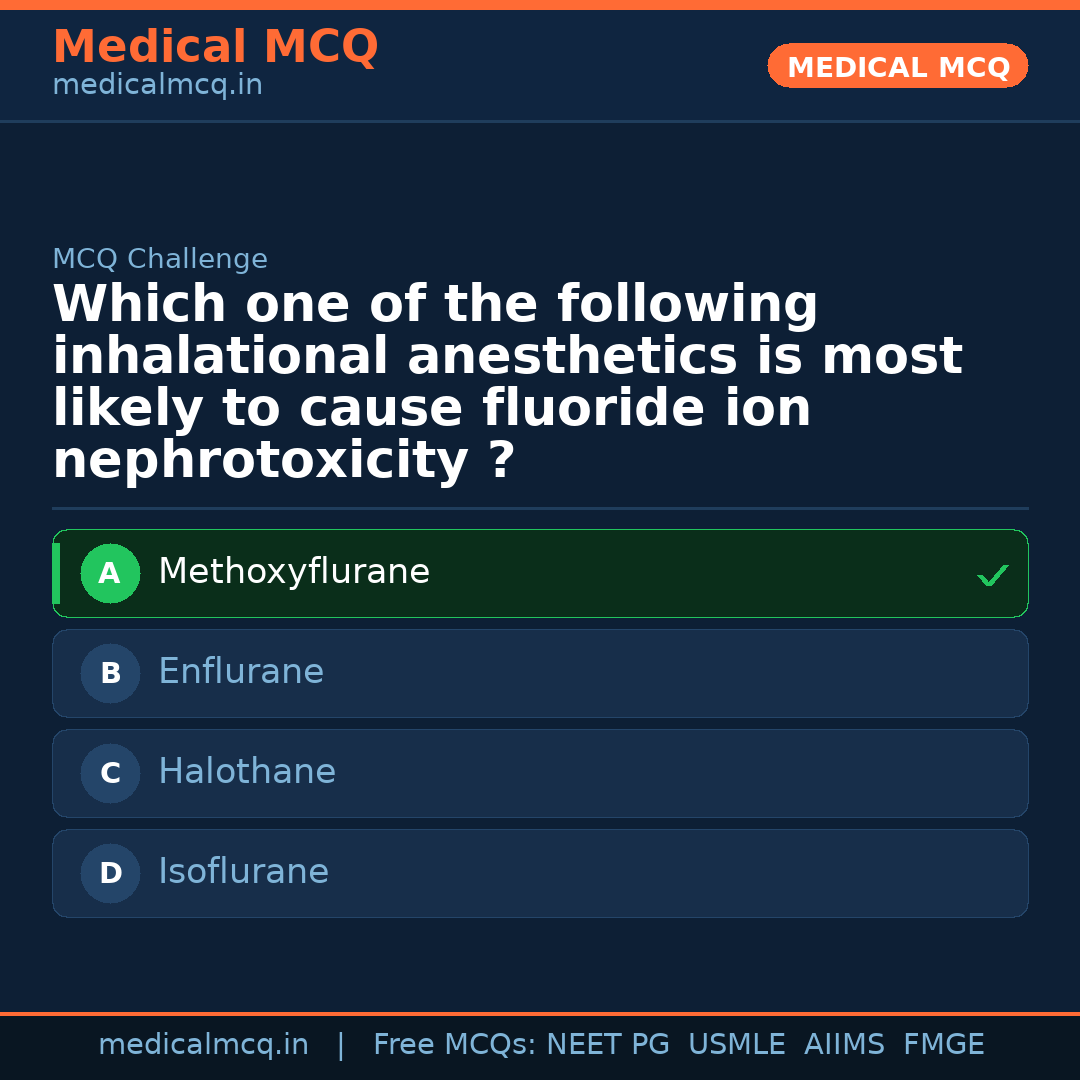 Medical MCQ
medicalmcq.in

MEDICAL MCQ

MCQ Challenge

Which one of the following inhalational anesthetics is most likely to cause fluoride ion nephrotoxicity ?

A Methoxyflurane ✓

B Enflurane

C Halothane

D Isoflurane

medicalmcq.in | Free MCQs: NEET PG USMLE AIIMS FMGE