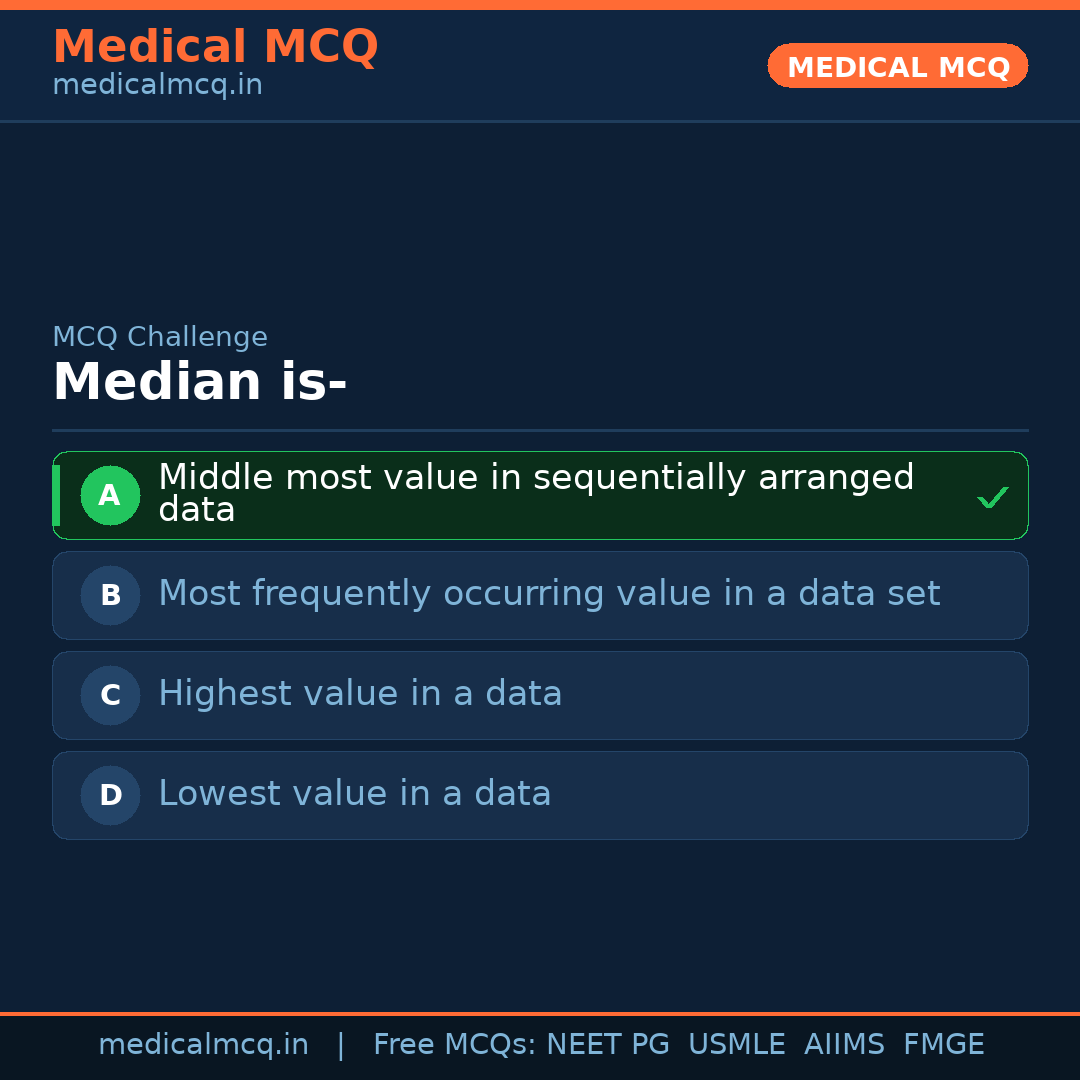 Medical MCQ
medicalmcq.in

MEDICAL MCQ

MCQ Challenge
Median is-

A Middle most value in sequentially arranged data ✓

B Most frequently occurring value in a data set

C Highest value in a data

D Lowest value in a data

medicalmcq.in | Free MCQs: NEET PG USMLE AIIMS FMGE