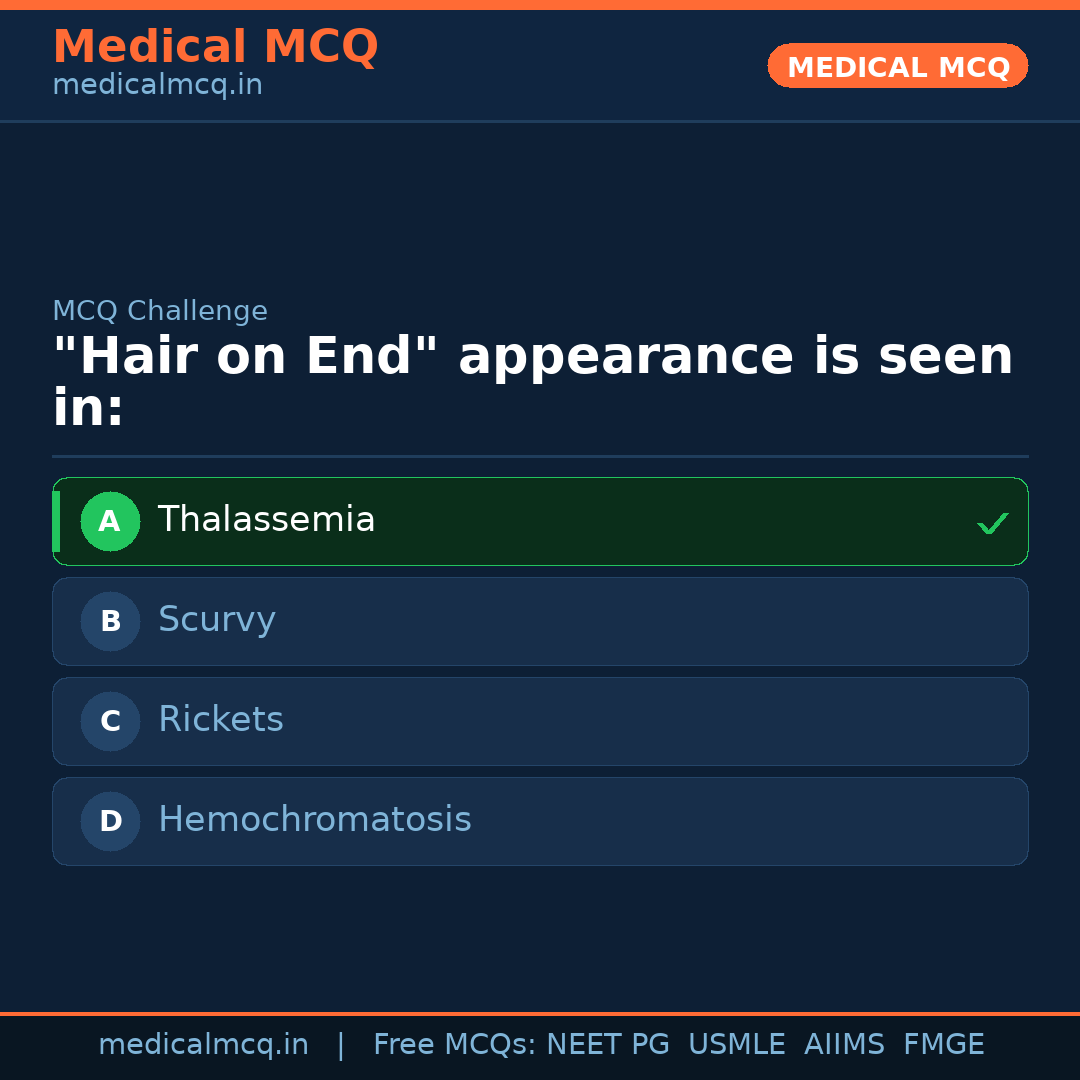 Medical MCQ
medicalmcq.in

MEDICAL MCQ

MCQ Challenge
"Hair on End" appearance is seen in:

A Thalassemia ✓

B Scurvy

C Rickets

D Hemochromatosis

medicalmcq.in | Free MCQs: NEET PG USMLE AIIMS FMGE