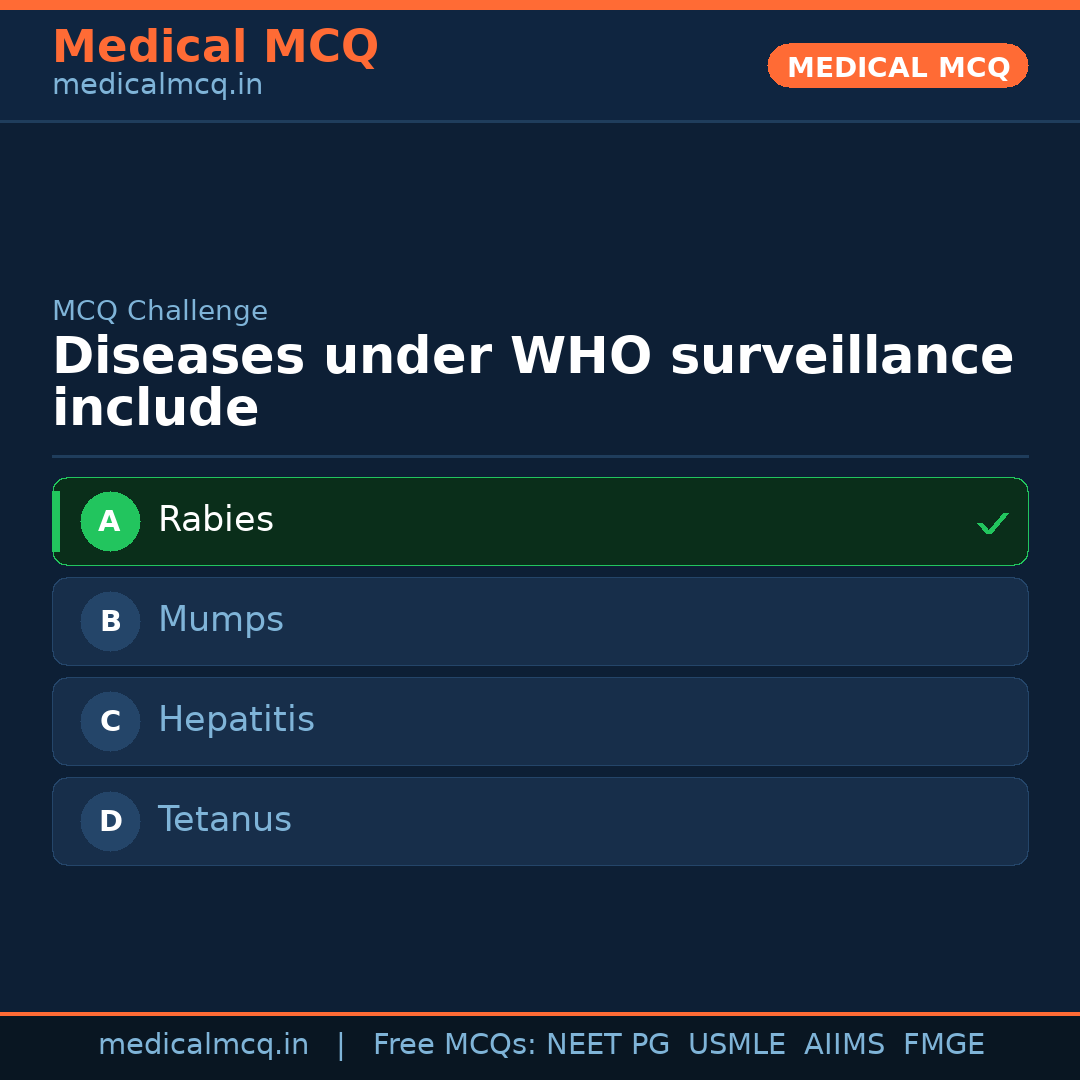 Medical MCQ
medicalmcq.in

MEDICAL MCQ

MCQ Challenge

Diseases under WHO surveillance include

A Rabies ✓

B Mumps

C Hepatitis

D Tetanus

medicalmcq.in | Free MCQs: NEET PG USMLE AIIMS FMGE