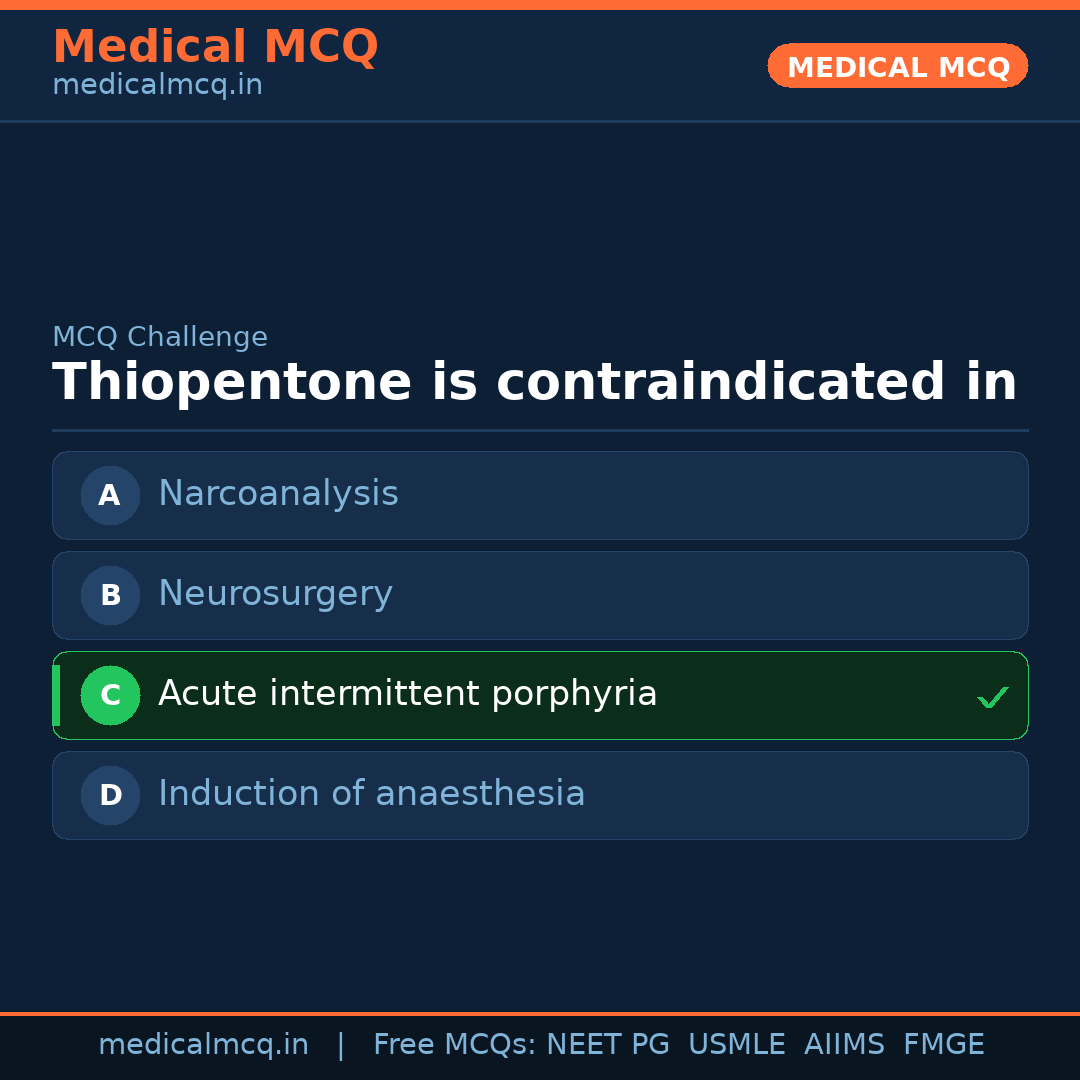 Medical MCQ
medicalmcq.in

MEDICAL MCQ

MCQ Challenge

Thiopentone is contraindicated in

A Narcoanalysis

B Neurosurgery

C Acute intermittent porphyria ✓

D Induction of anaesthesia

medicalmcq.in | Free MCQs: NEET PG USMLE AIIMS FMGE