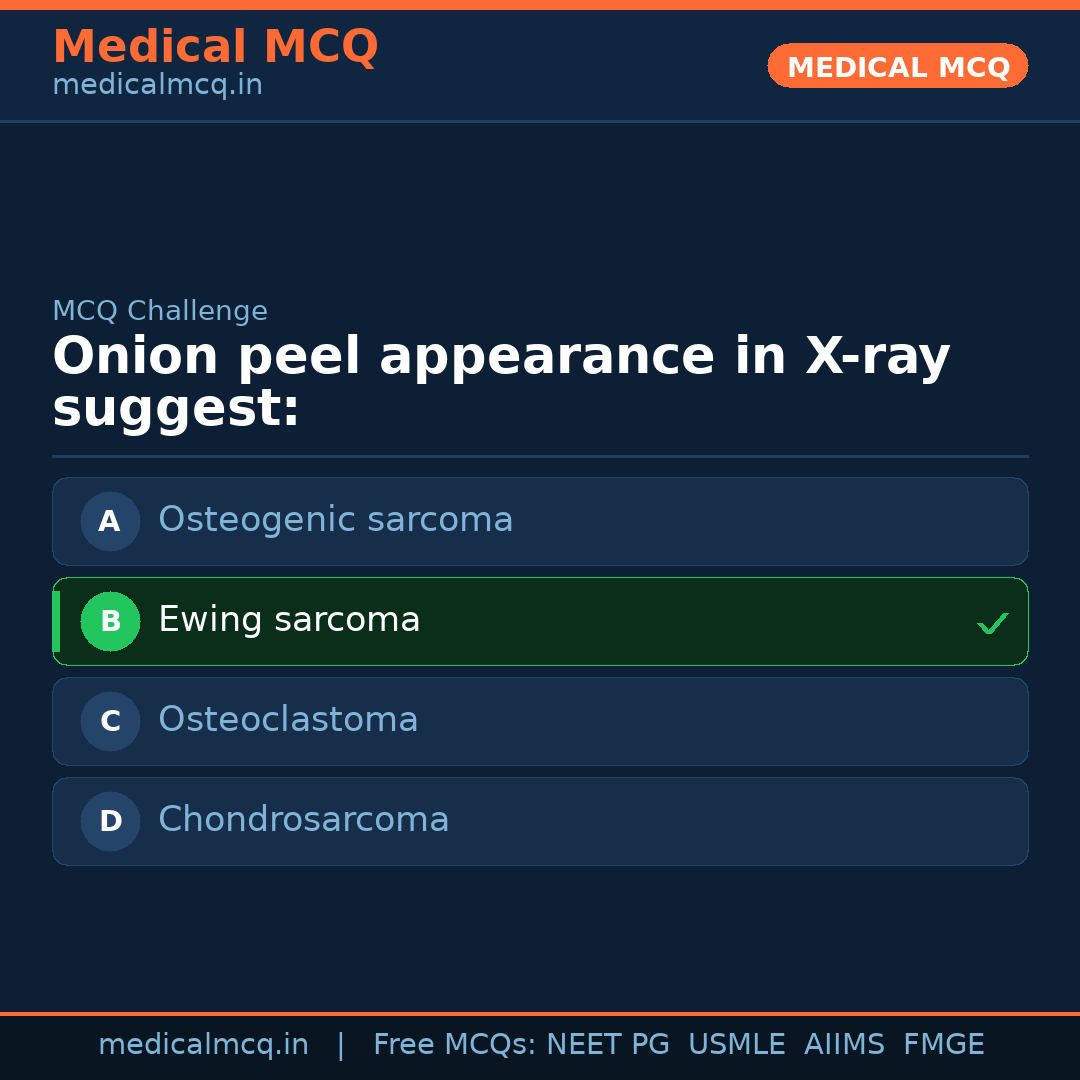 Medical MCQ
medicalmcq.in

MEDICAL MCQ

MCQ Challenge

Onion peel appearance in X-ray suggest:

A Osteogenic sarcoma

B Ewing sarcoma ✓

C Osteoclastoma

D Chondrosarcoma

medicalmcq.in | Free MCQs: NEET PG USMLE AIIMS FMGE