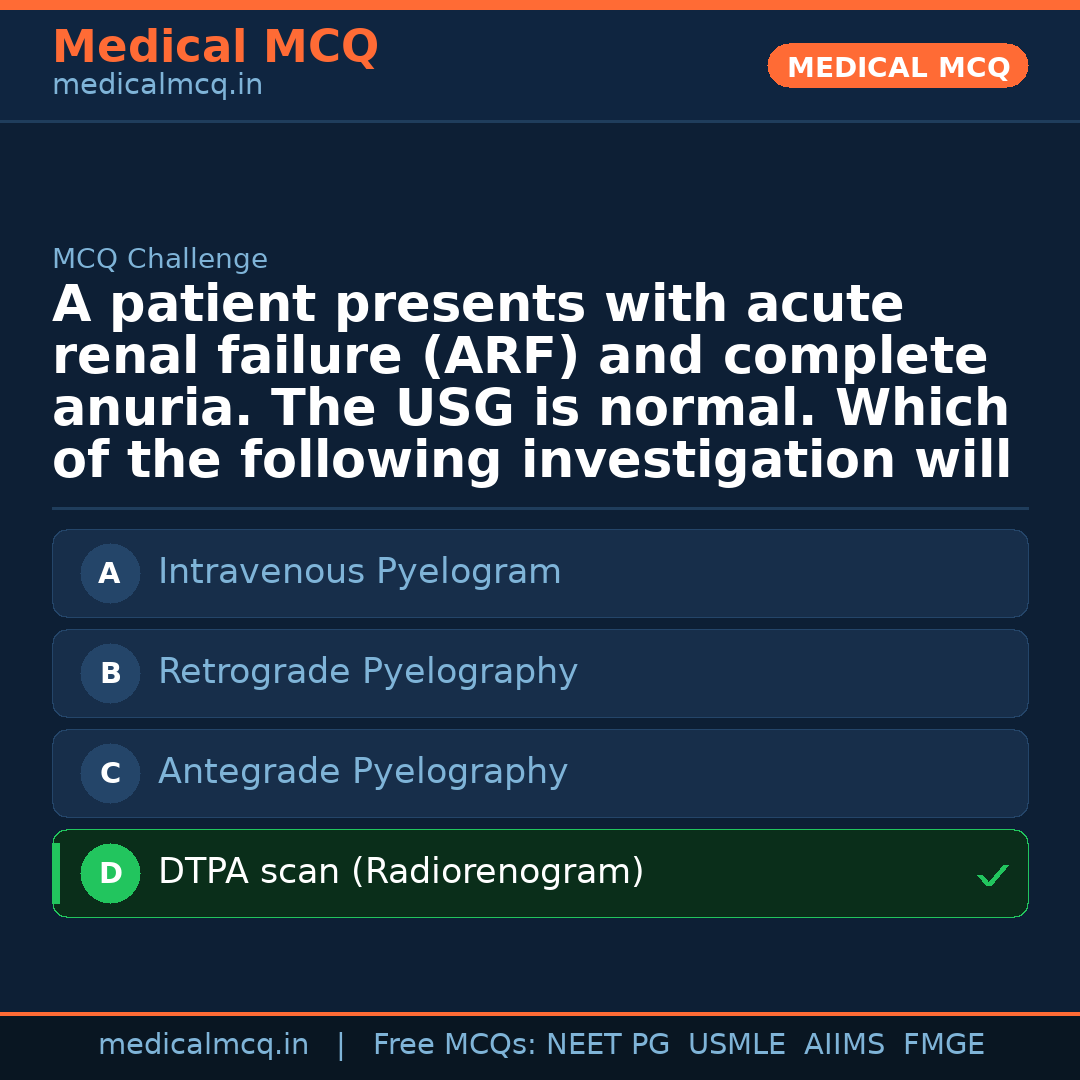 Medical MCQ
medicalmcq.in

MEDICAL MCQ

MCQ Challenge

A patient presents with acute renal failure (ARF) and complete anuria. The USG is normal. Which of the following investigation will

A Intravenous Pyelogram

B Retrograde Pyelography

C Antegrade Pyelography

D DTPA scan (Radiorenogram) ✓

medicalmcq.in | Free MCQs: NEET PG USMLE AIIMS FMGE