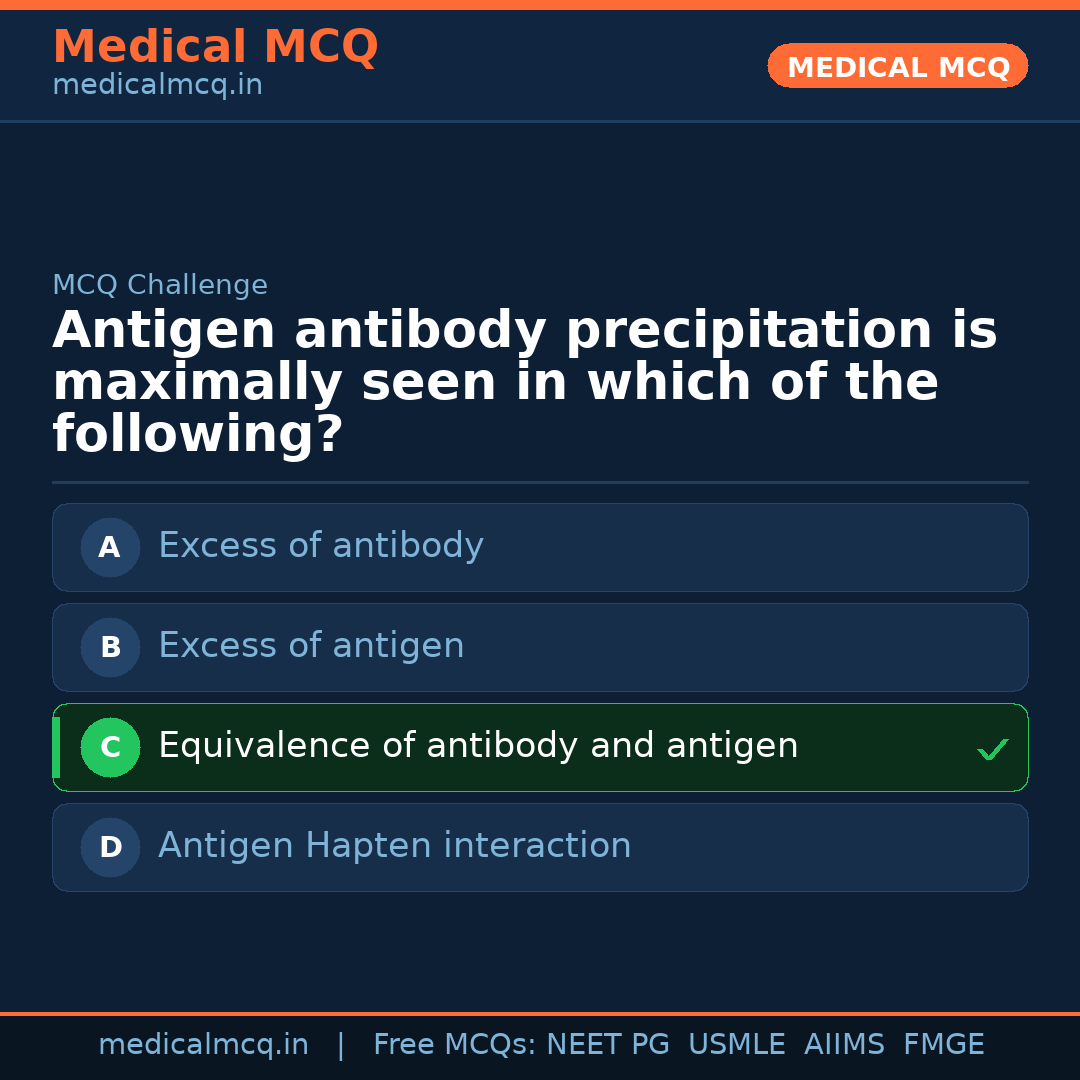 Medical MCQ
medicalmcq.in

MEDICAL MCQ

MCQ Challenge

Antigen antibody precipitation is maximally seen in which of the following?

A Excess of antibody

B Excess of antigen

C Equivalence of antibody and antigen ✓

D Antigen Hapten interaction

medicalmcq.in | Free MCQs: NEET PG USMLE AIIMS FMGE