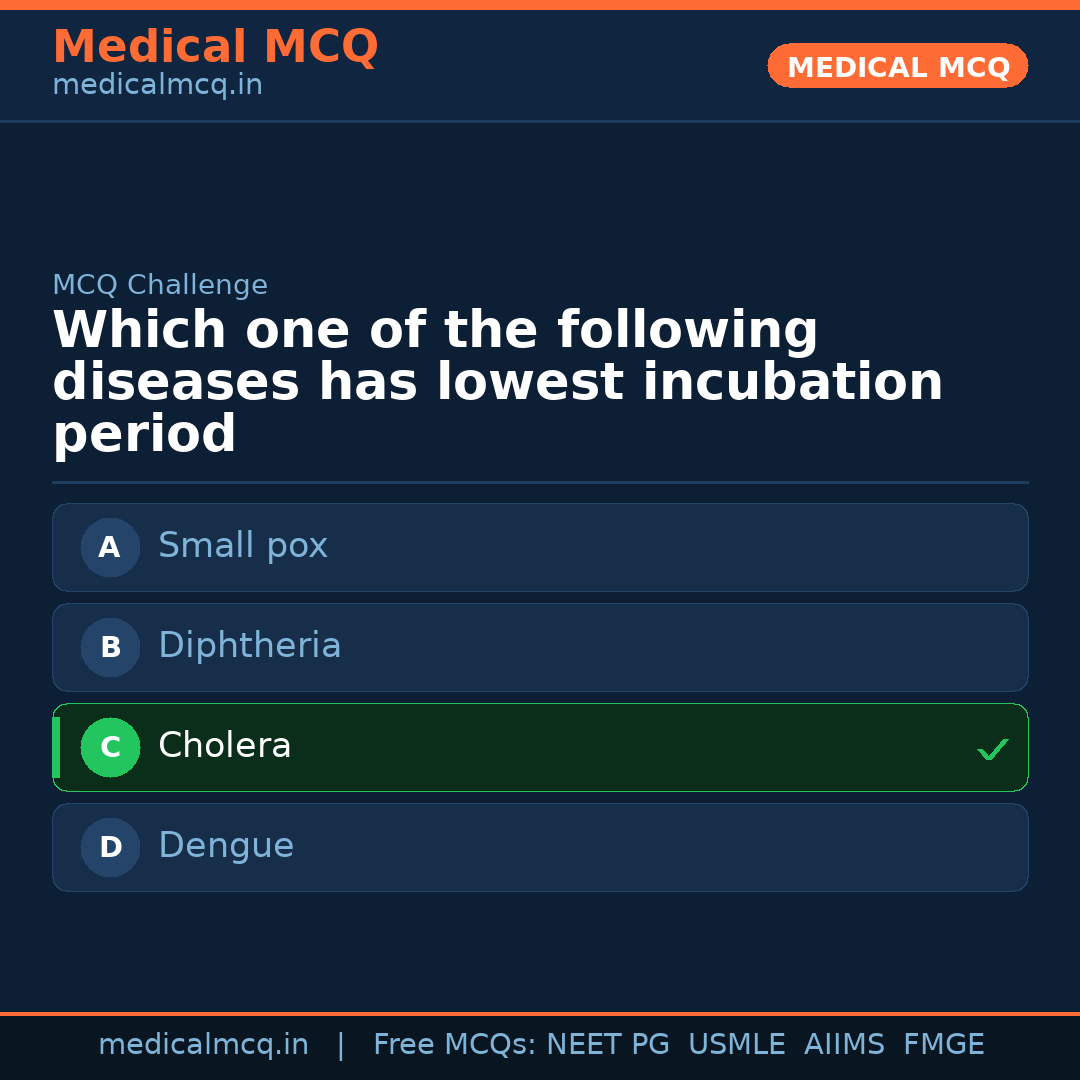 Medical MCQ
medicalmcq.in

MEDICAL MCQ

MCQ Challenge

Which one of the following diseases has lowest incubation period

A Small pox

B Diphtheria

C Cholera ✓

D Dengue

medicalmcq.in | Free MCQs: NEET PG USMLE AIIMS FMGE