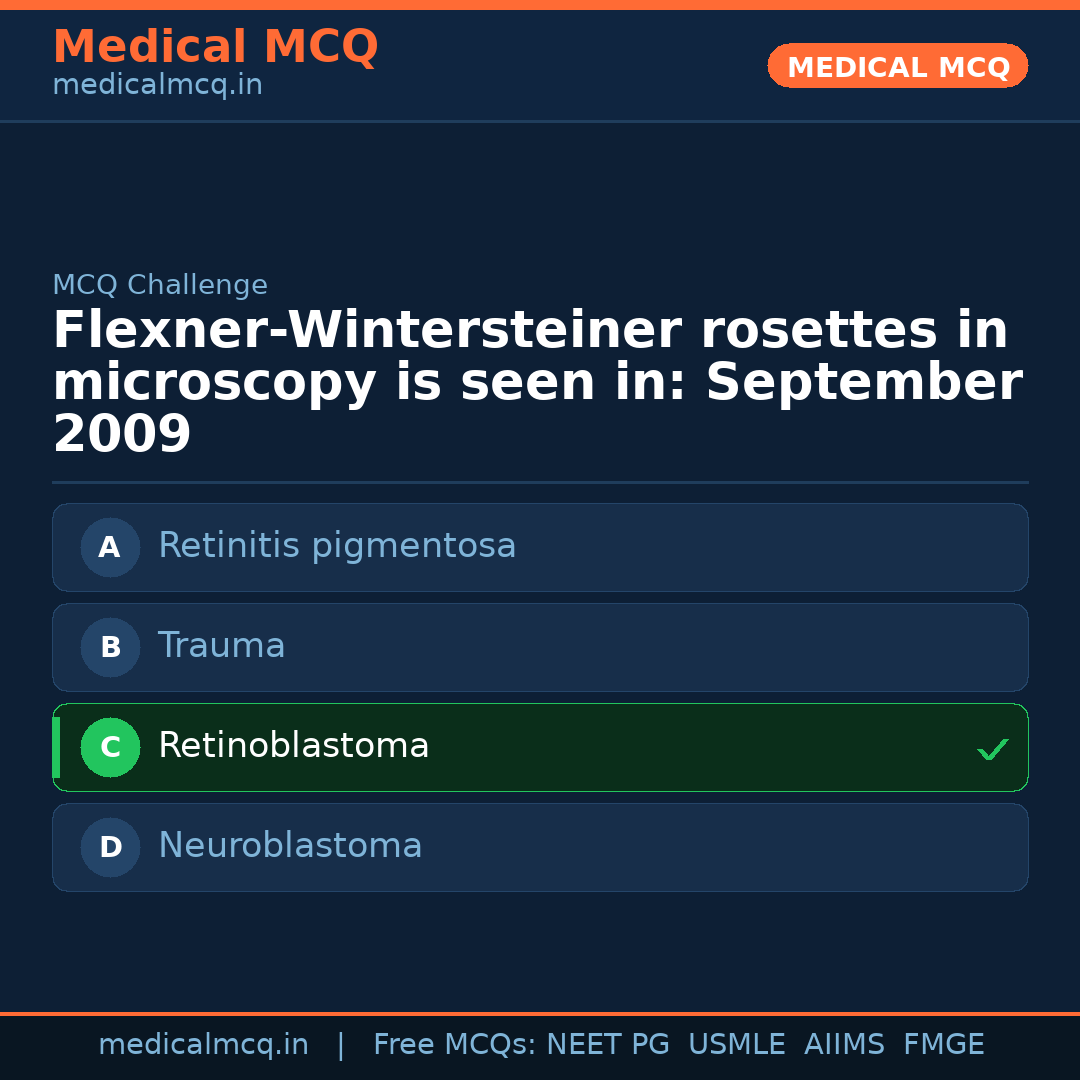 Medical MCQ
medicalmcq.in

MEDICAL MCQ

MCQ Challenge

Flexner-Wintersteiner rosettes in microscopy is seen in: September 2009

A Retinitis pigmentosa

B Trauma

C Retinoblastoma ✓

D Neuroblastoma

medicalmcq.in | Free MCQs: NEET PG USMLE AIIMS FMGE