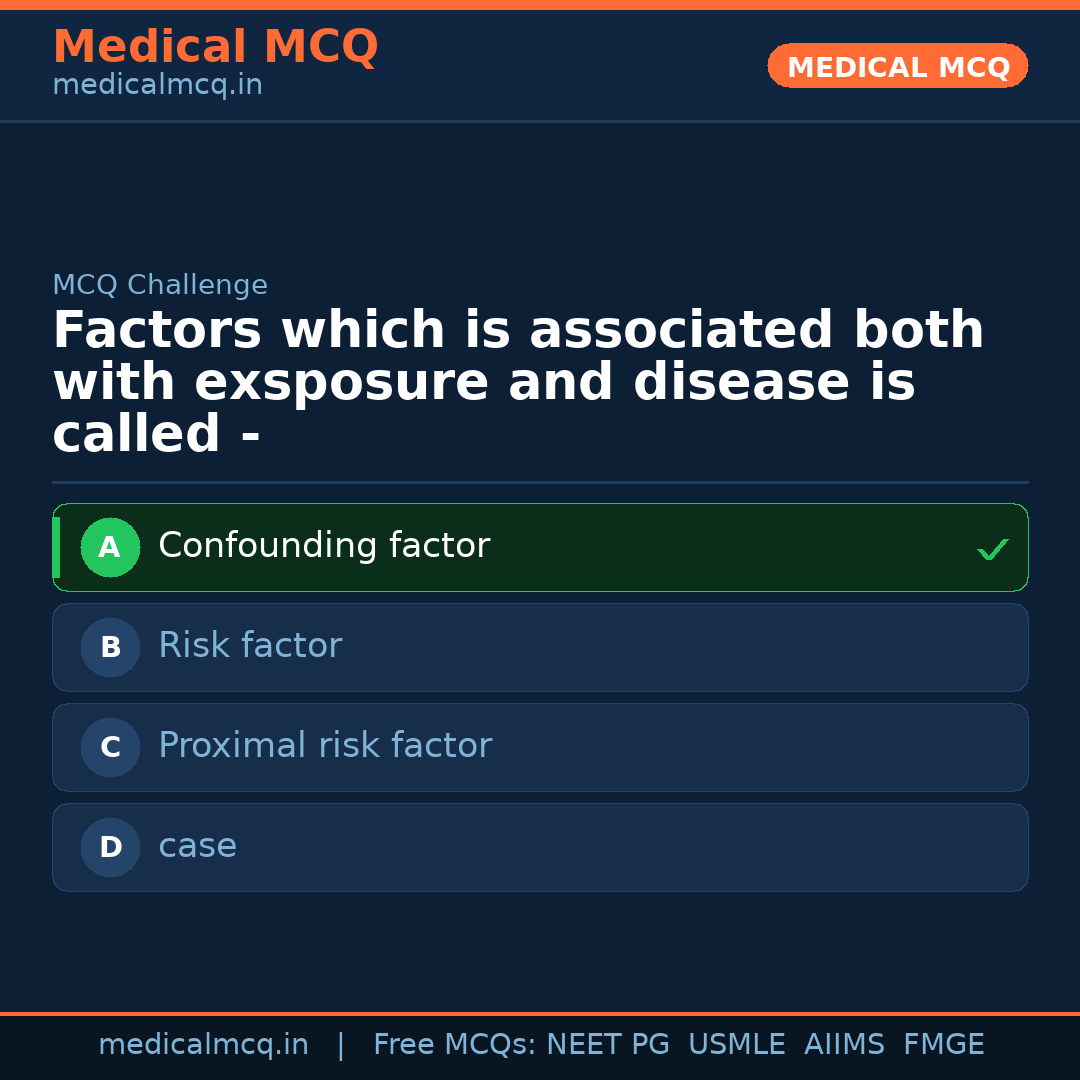 Medical MCQ
medicalmcq.in

MEDICAL MCQ

MCQ Challenge

Factors which is associated both with exsposure and disease is called -

A Confounding factor ✓

B Risk factor

C Proximal risk factor

D case

medicalmcq.in | Free MCQs: NEET PG USMLE AIIMS FMGE