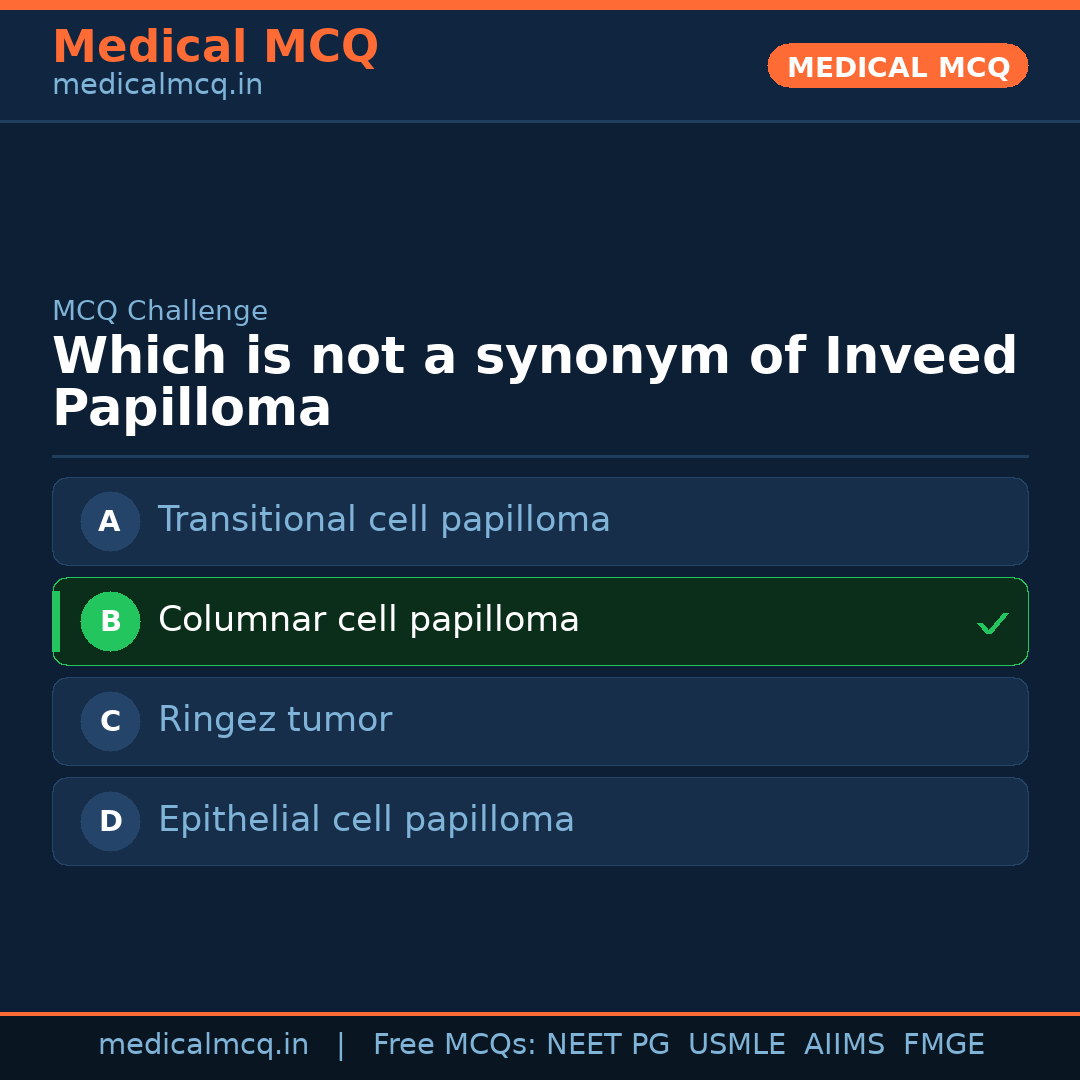 Medical MCQ
medicalmcq.in

MEDICAL MCQ

MCQ Challenge

Which is not a synonym of Inveed Papilloma

A Transitional cell papilloma

B Columnar cell papilloma ✓

C Ringez tumor

D Epithelial cell papilloma

medicalmcq.in | Free MCQs: NEET PG USMLE AIIMS FMGE