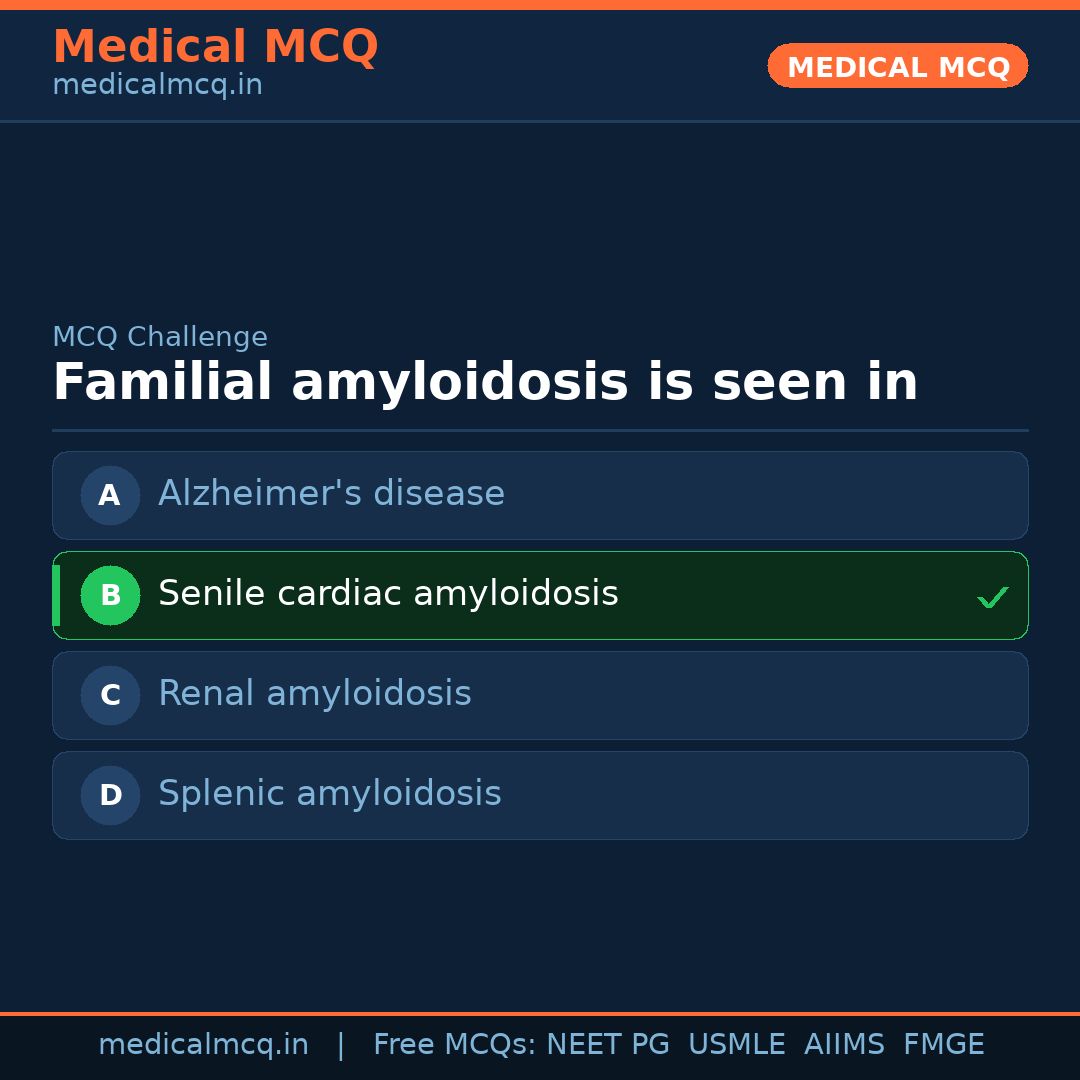 Medical MCQ
medicalmcq.in

MEDICAL MCQ

MCQ Challenge

Familial amyloidosis is seen in

A Alzheimer's disease

B Senile cardiac amyloidosis ✓

C Renal amyloidosis

D Splenic amyloidosis

medicalmcq.in | Free MCQs: NEET PG USMLE AIIMS FMGE