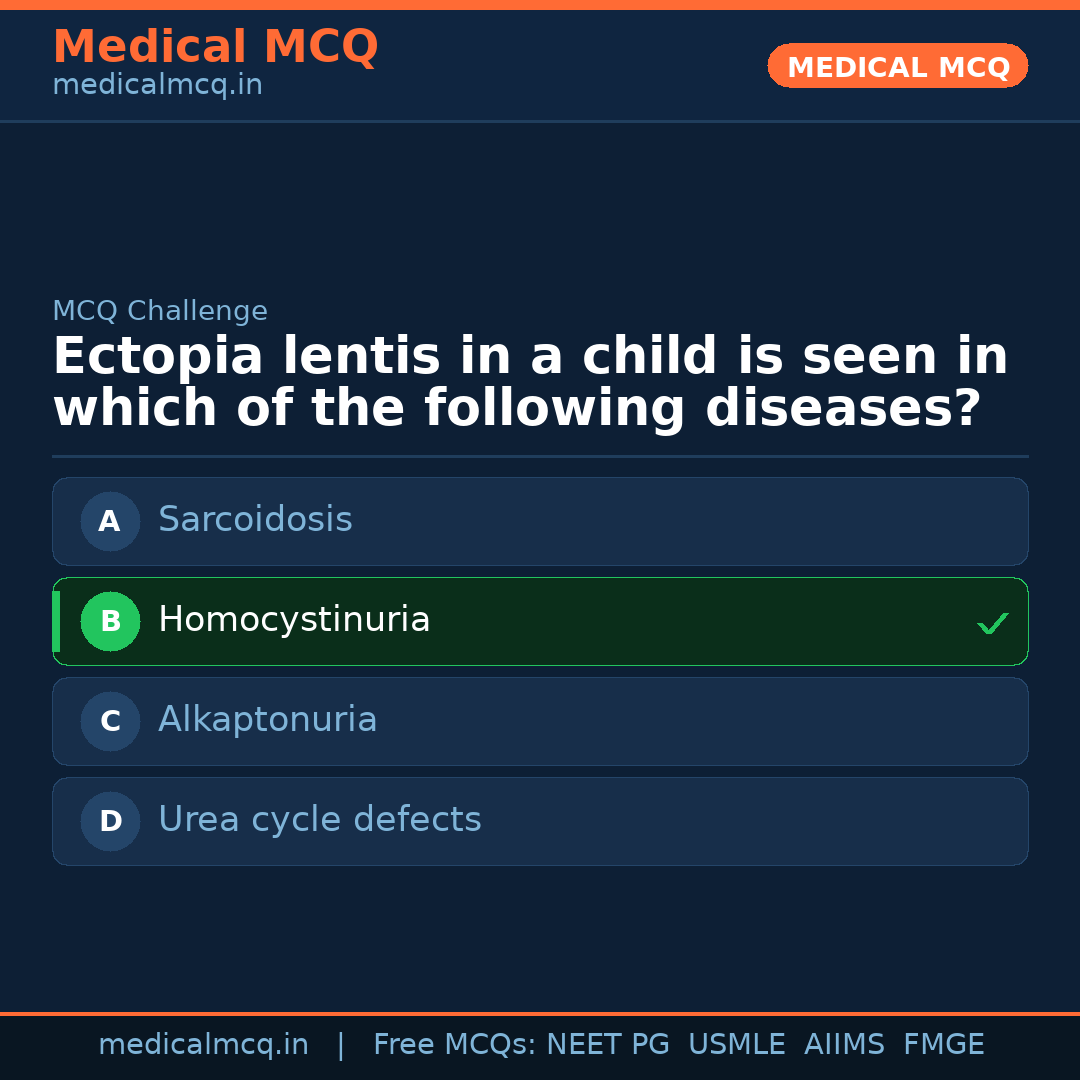 Medical MCQ
medicalmcq.in

MEDICAL MCQ

MCQ Challenge

Ectopia lentis in a child is seen in which of the following diseases?

A Sarcoidosis

B Homocystinuria ✓

C Alkaptonuria

D Urea cycle defects

medicalmcq.in | Free MCQs: NEET PG USMLE AIIMS FMGE