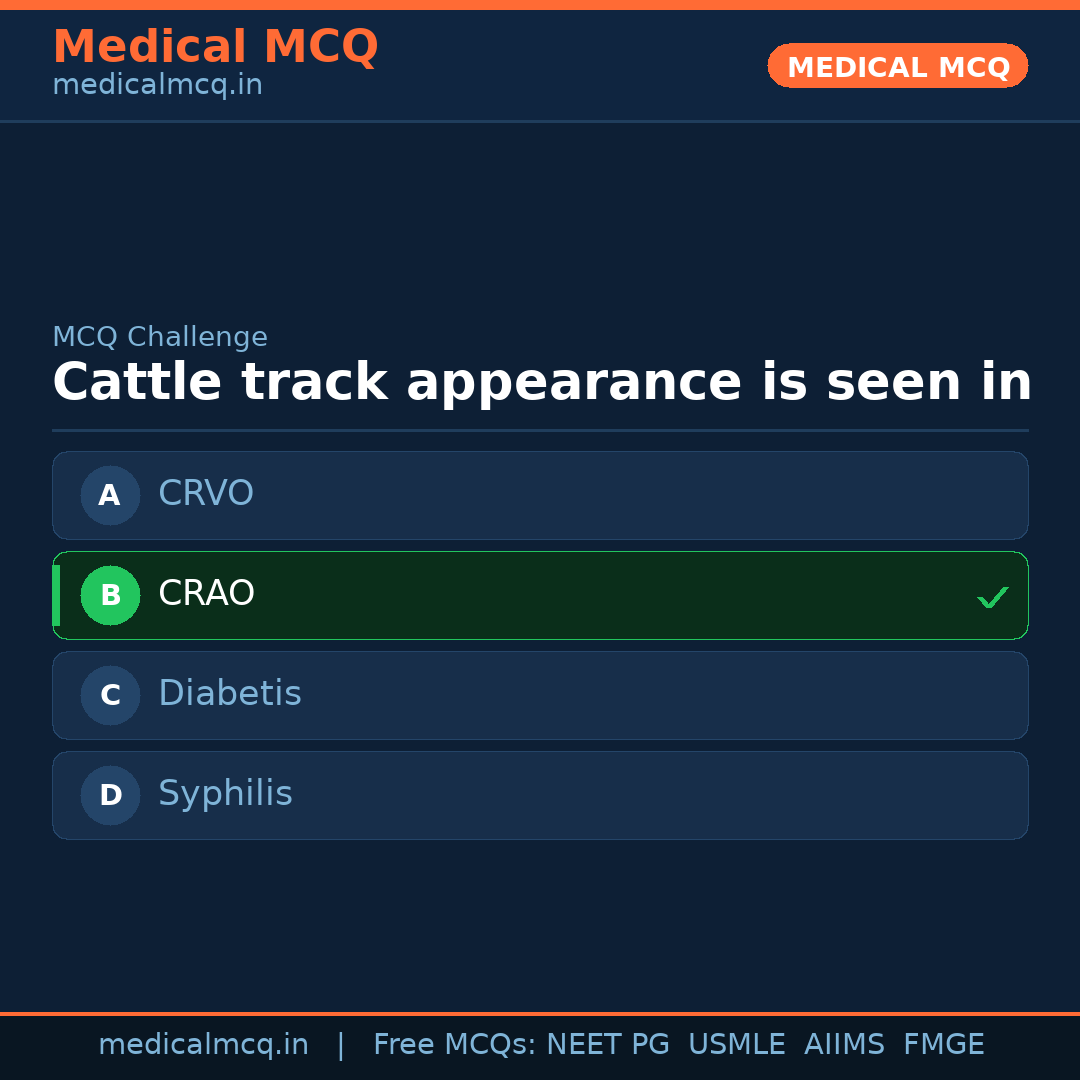 Medical MCQ
medicalmcq.in

MEDICAL MCQ

MCQ Challenge

Cattle track appearance is seen in

A CRVO

B CRAO ✓

C Diabetis

D Syphilis

medicalmcq.in | Free MCQs: NEET PG USMLE AIIMS FMGE