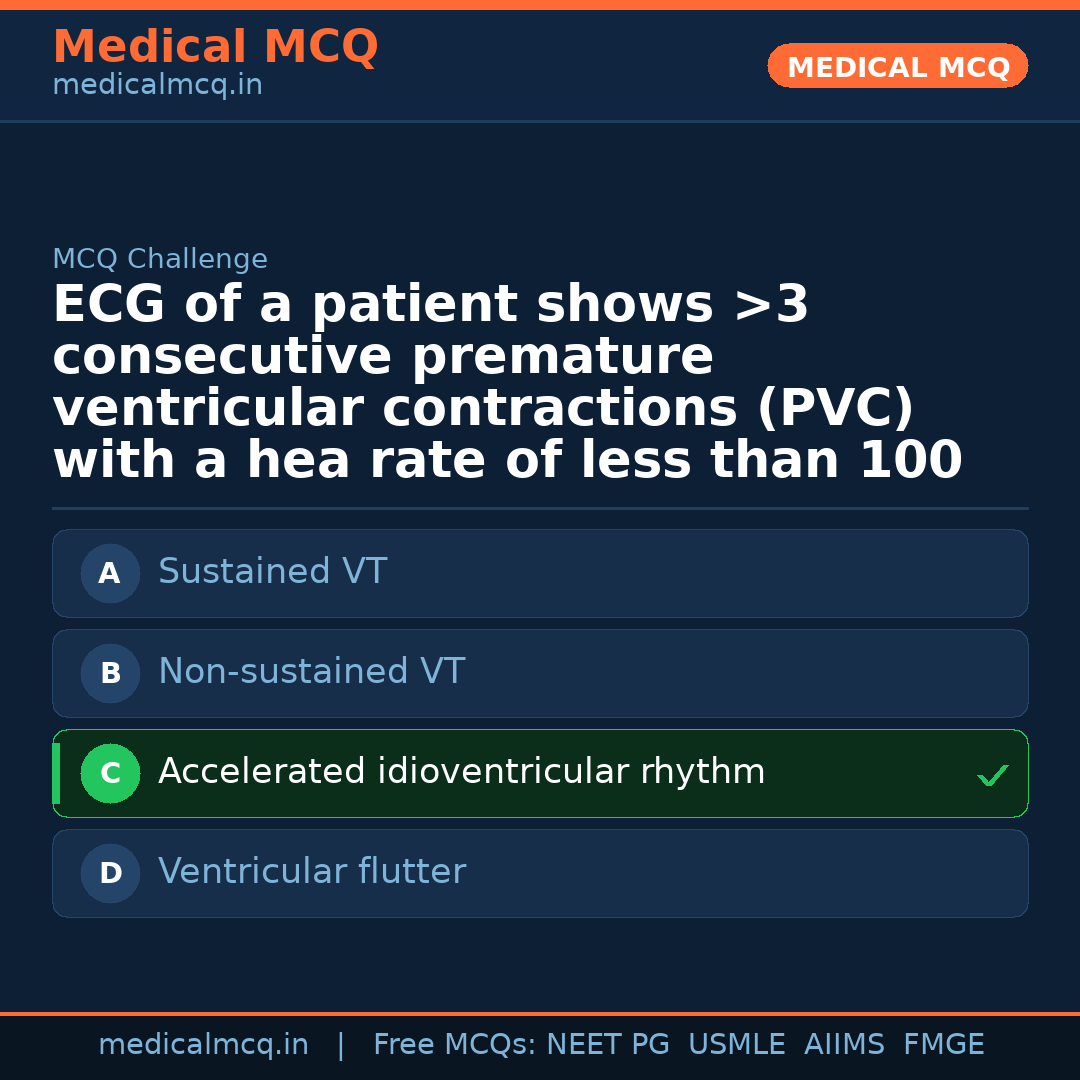 Medical MCQ
medicalmcq.in

MEDICAL MCQ

MCQ Challenge

ECG of a patient shows >3 consecutive premature ventricular contractions (PVC) with a hea rate of less than 100

A Sustained VT

B Non-sustained VT

C Accelerated idioventricular rhythm ✓

D Ventricular flutter

medicalmcq.in | Free MCQs: NEET PG USMLE AIIMS FMGE