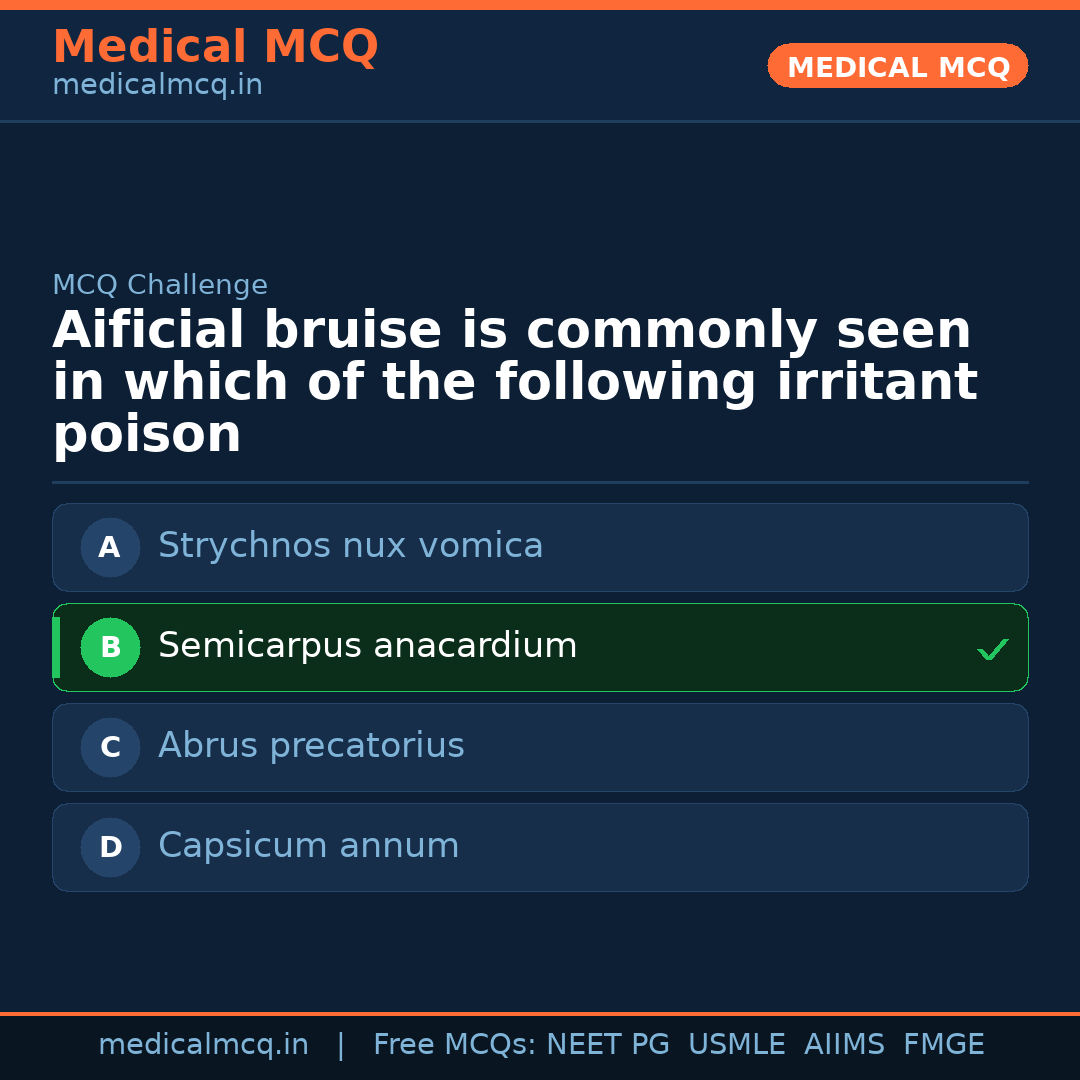 Medical MCQ
medicalmcq.in

MEDICAL MCQ

MCQ Challenge

Aificial bruise is commonly seen in which of the following irritant poison

A Strychnos nux vomica

B Semicarpus anacardium ✓

C Abrus precatorius

D Capsicum annum

medicalmcq.in | Free MCQs: NEET PG USMLE AIIMS FMGE