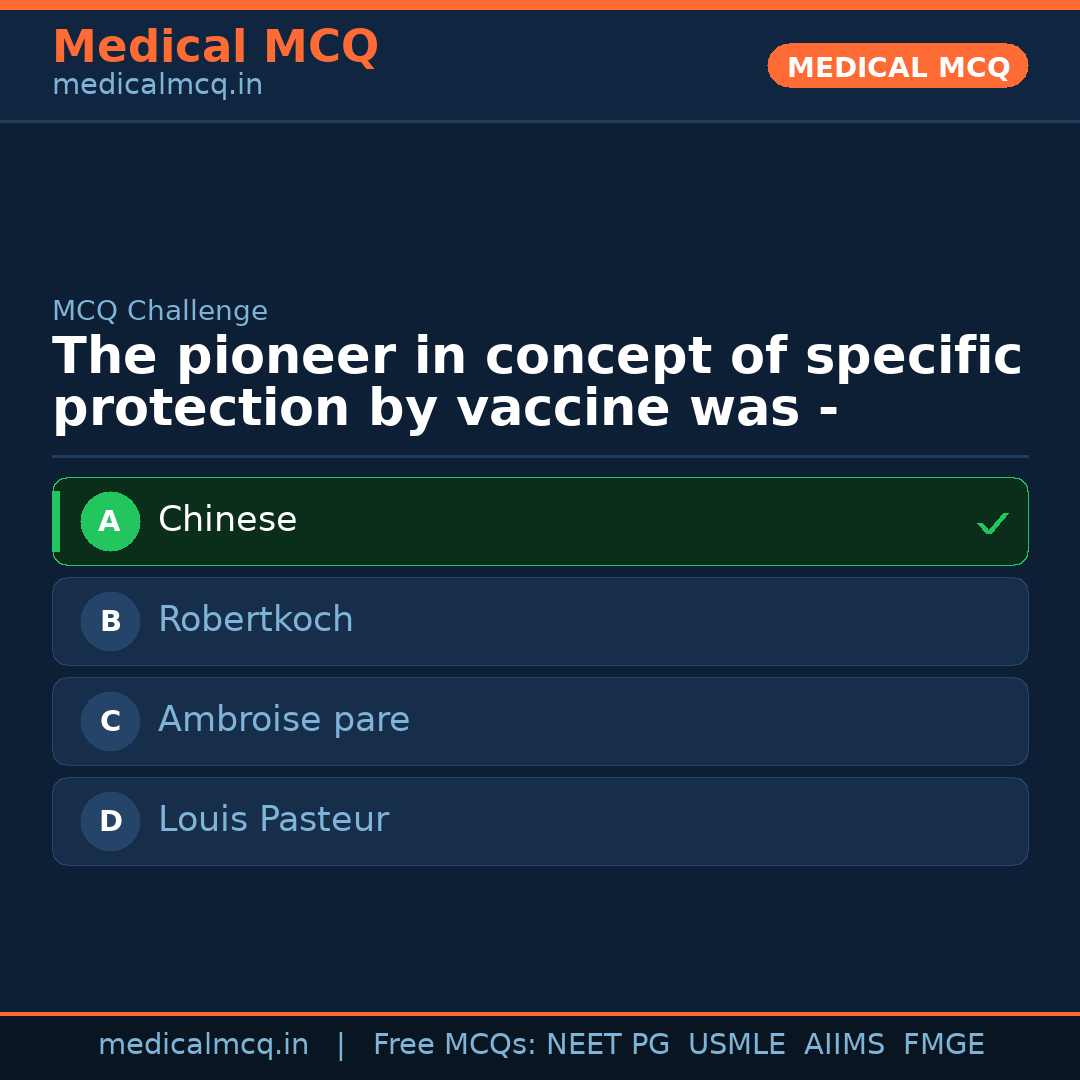 Medical MCQ
medicalmcq.in

MEDICAL MCQ

MCQ Challenge

The pioneer in concept of specific protection by vaccine was -

A Chinese ✓

B Robertkoch

C Ambroise pare

D Louis Pasteur

medicalmcq.in | Free MCQs: NEET PG USMLE AIIMS FMGE