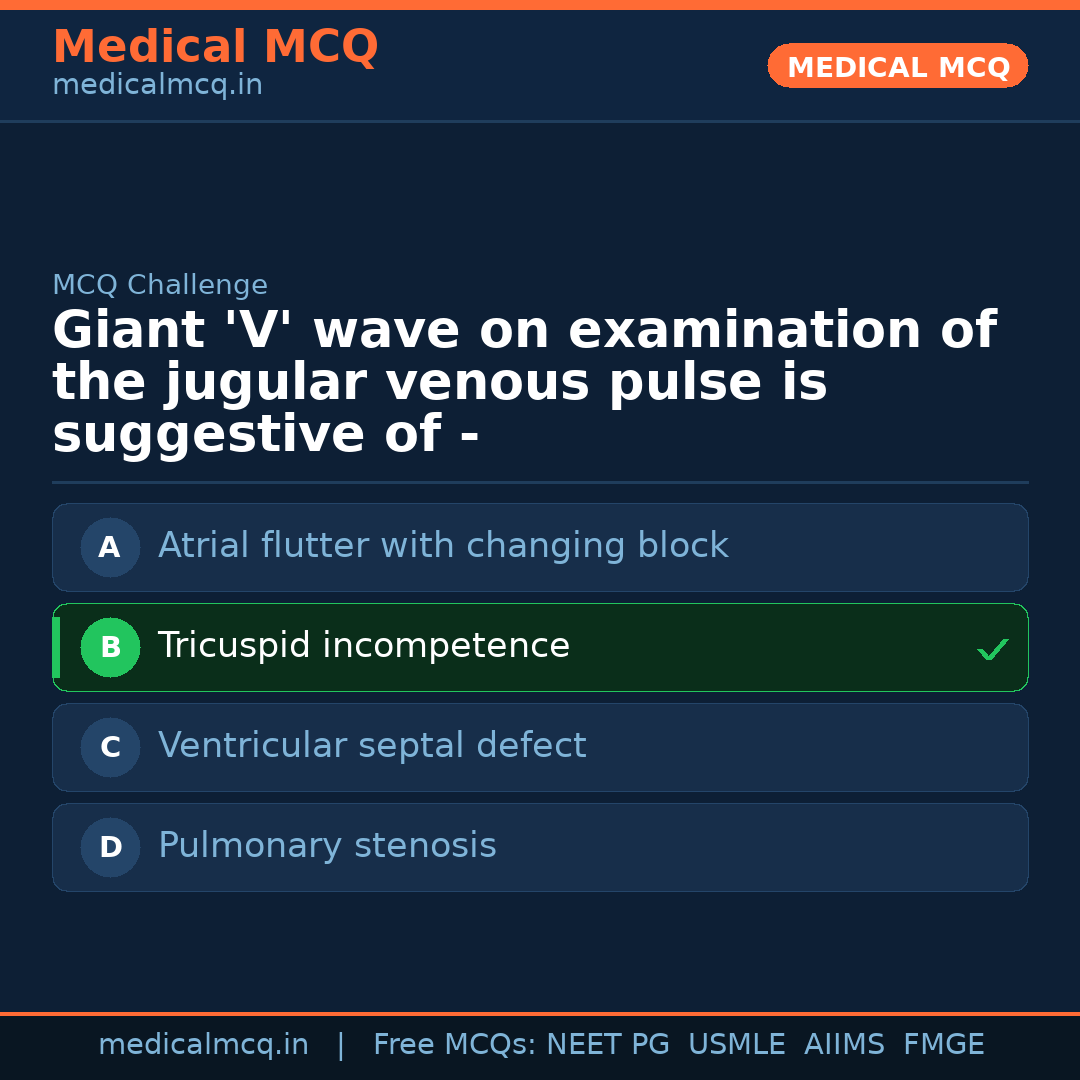 Medical MCQ
medicalmcq.in

MEDICAL MCQ

MCQ Challenge

Giant 'V' wave on examination of the jugular venous pulse is suggestive of -

A Atrial flutter with changing block

B Tricuspid incompetence ✓

C Ventricular septal defect

D Pulmonary stenosis

medicalmcq.in | Free MCQs: NEET PG USMLE AIIMS FMGE