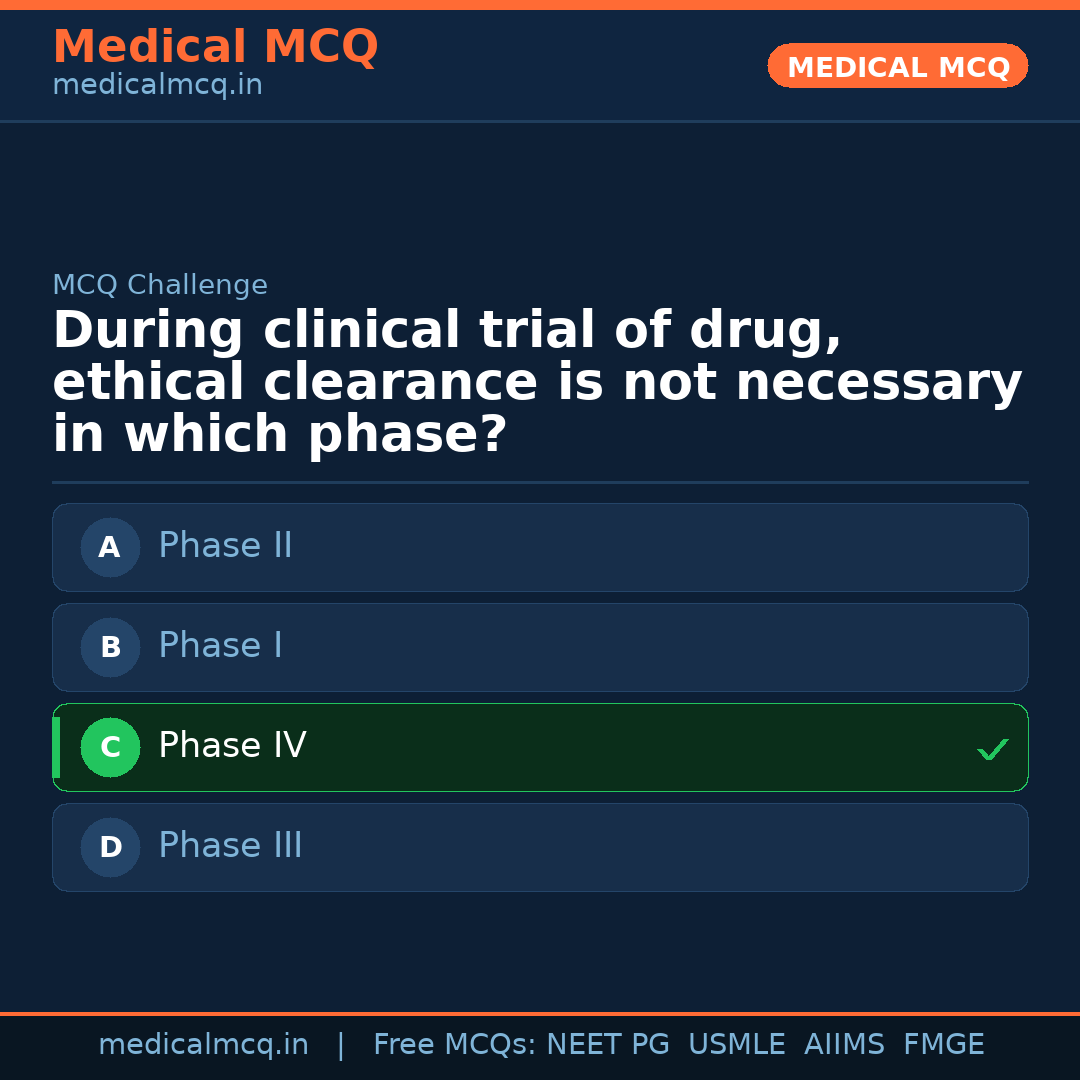 Medical MCQ
medicalmcq.in

MEDICAL MCQ

MCQ Challenge

During clinical trial of drug, ethical clearance is not necessary in which phase?

A Phase II

B Phase I

C Phase IV ✓

D Phase III

medicalmcq.in | Free MCQs: NEET PG USMLE AIIMS FMGE