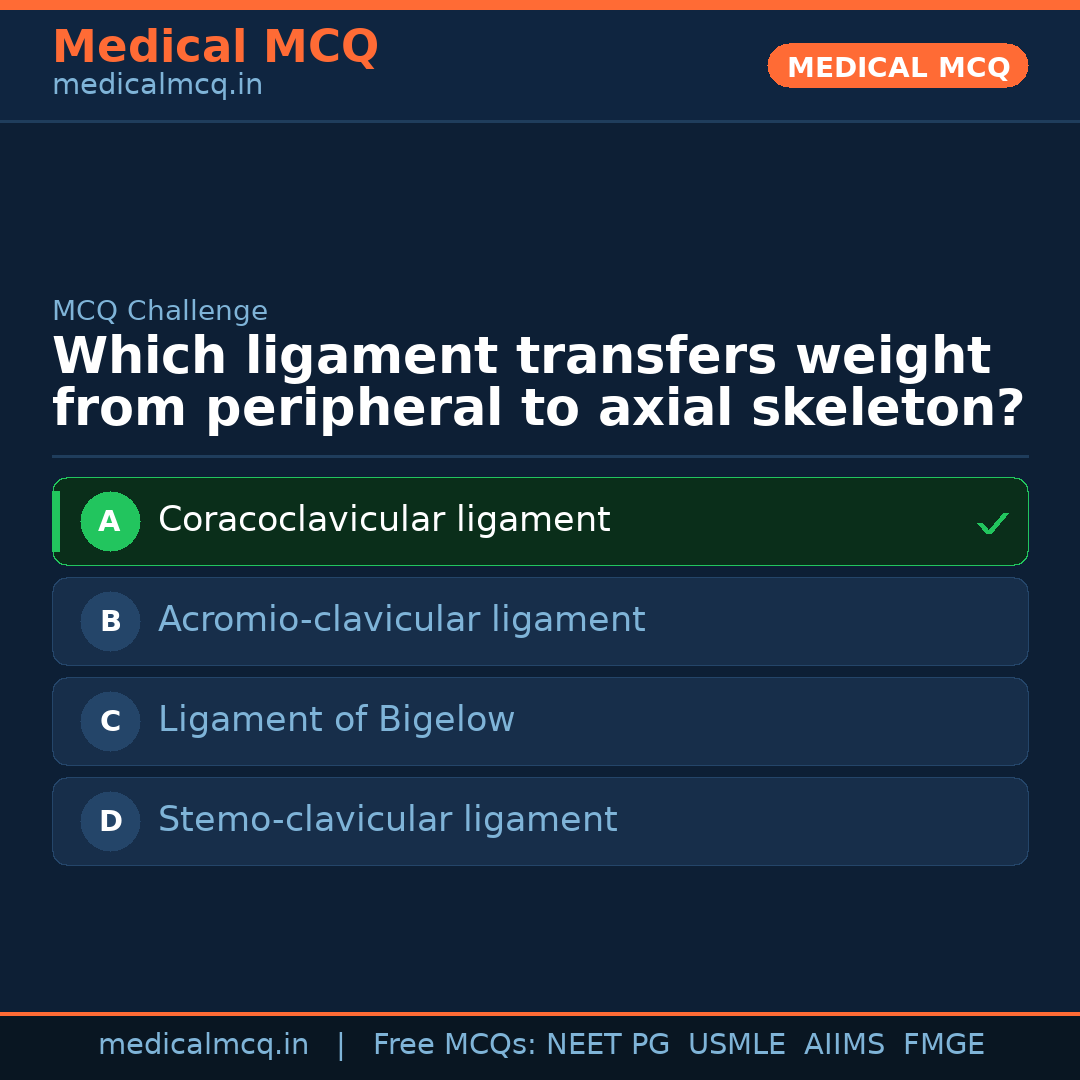 Medical MCQ
medicalmcq.in

MEDICAL MCQ

MCQ Challenge

Which ligament transfers weight from peripheral to axial skeleton?

A Coracoclavicular ligament ✓

B Acromio-clavicular ligament

C Ligament of Bigelow

D Stemo-clavicular ligament

medicalmcq.in | Free MCQs: NEET PG USMLE AIIMS FMGE