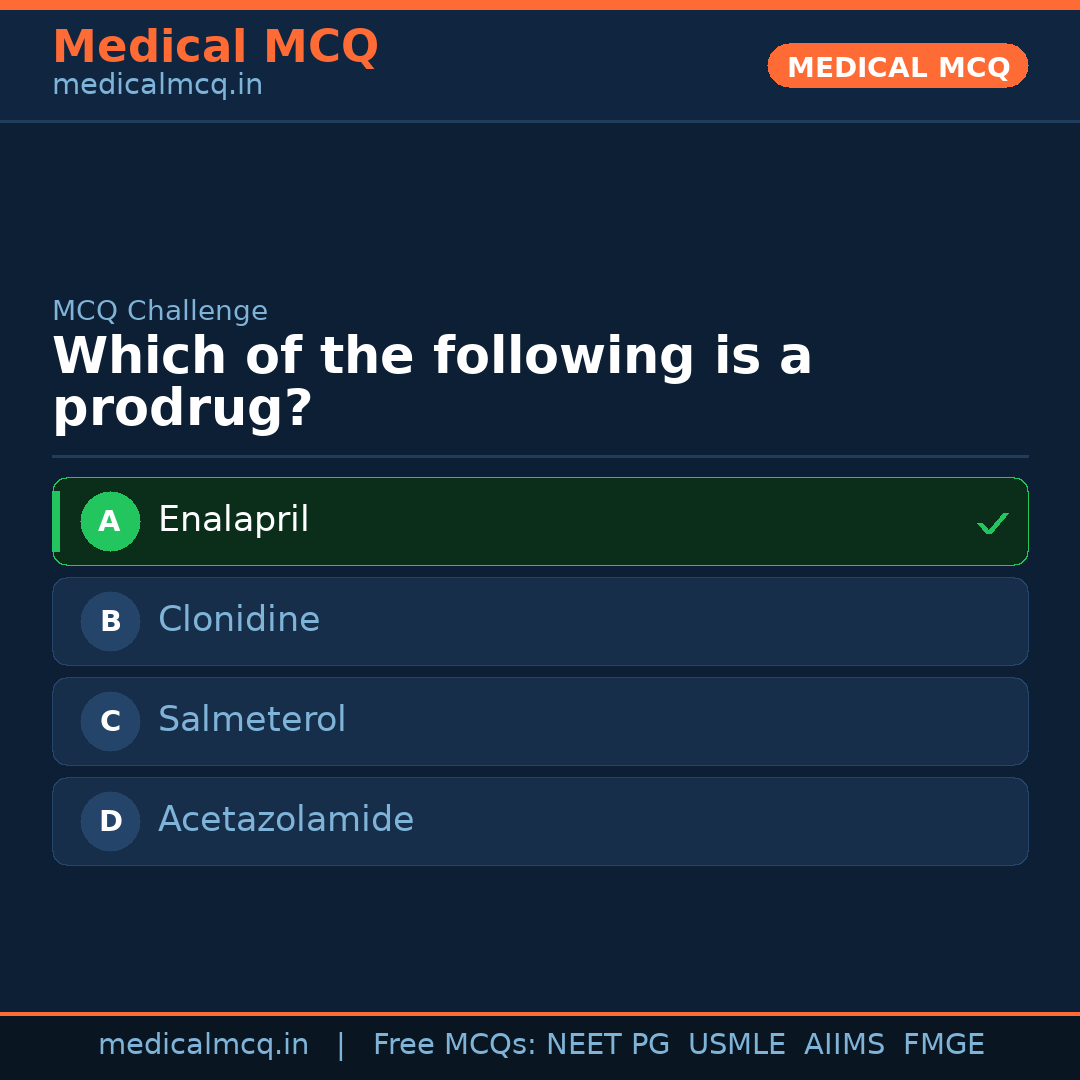 Medical MCQ
medicalmcq.in

MEDICAL MCQ

MCQ Challenge

Which of the following is a prodrug?

A Enalapril ✓

B Clonidine

C Salmeterol

D Acetazolamide

medicalmcq.in | Free MCQs: NEET PG USMLE AIIMS FMGE