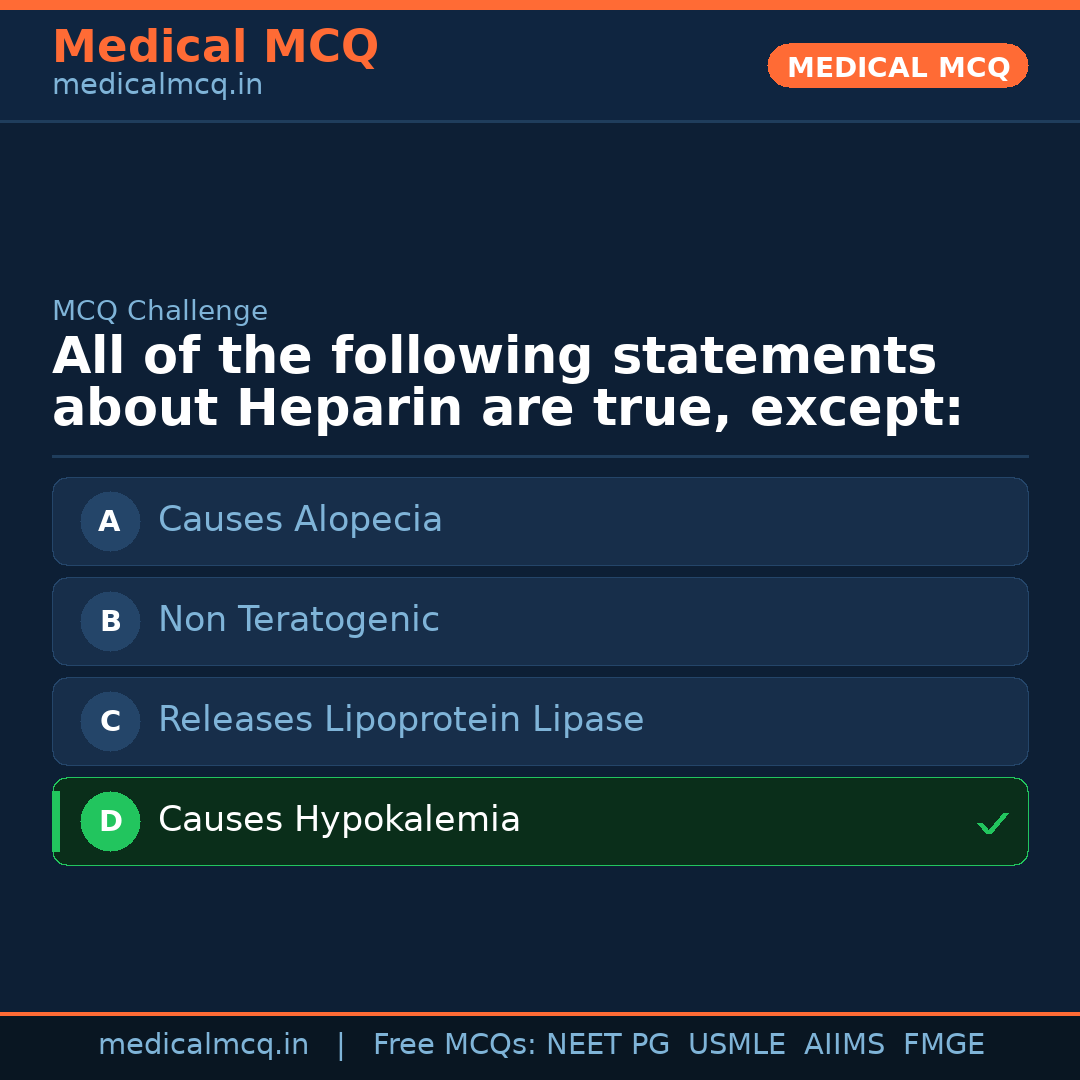 Medical MCQ
medicalmcq.in

MEDICAL MCQ

MCQ Challenge

All of the following statements about Heparin are true, except:

A Causes Alopecia

B Non Teratogenic

C Releases Lipoprotein Lipase

D Causes Hypokalemia ✓

medicalmcq.in | Free MCQs: NEET PG USMLE AIIMS FMGE