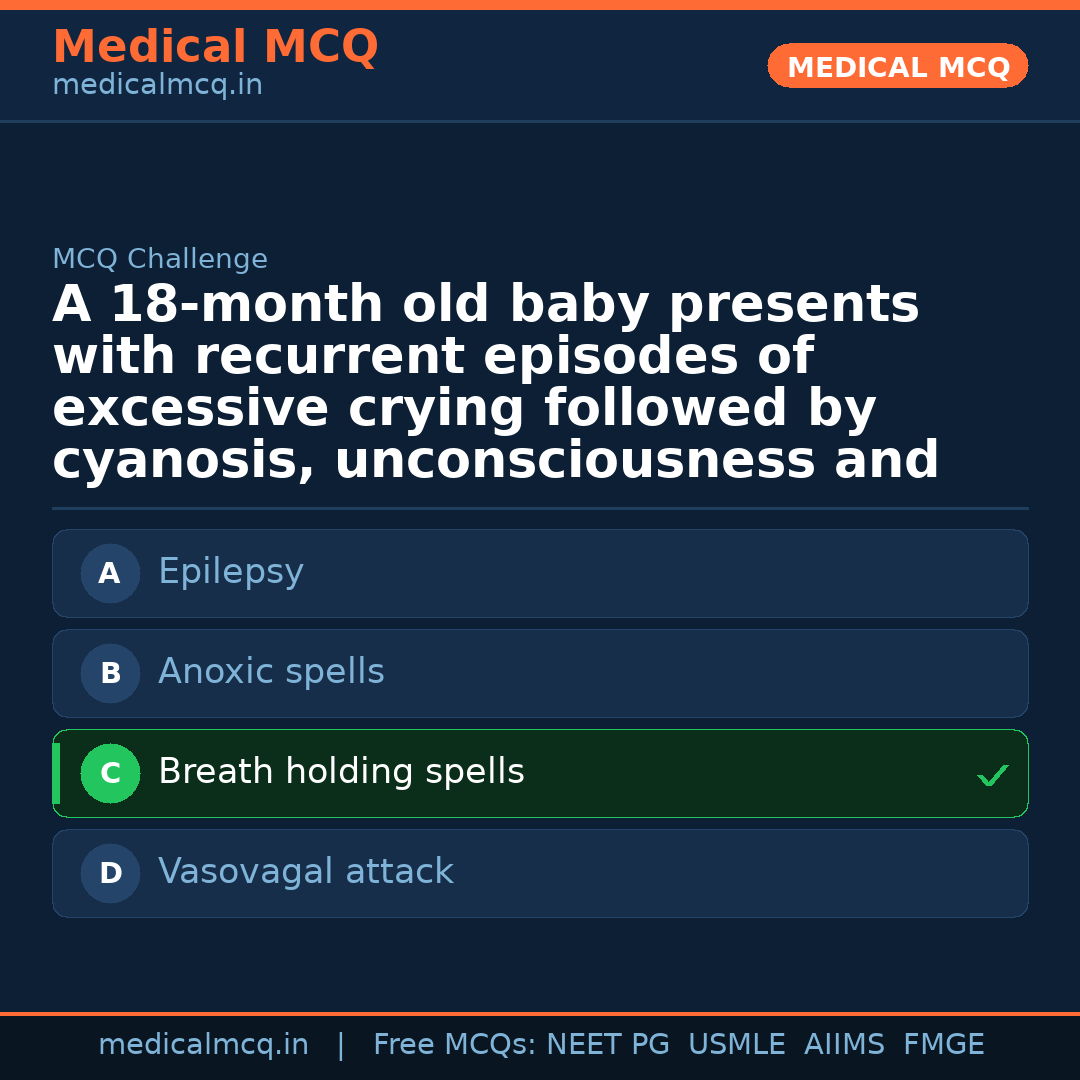 Medical MCQ
medicalmcq.in

MEDICAL MCQ

MCQ Challenge

A 18-month old baby presents with recurrent episodes of excessive crying followed by cyanosis, unconsciousness and

A Epilepsy

B Anoxic spells

C Breath holding spells ✓

D Vasovagal attack

medicalmcq.in | Free MCQs: NEET PG USMLE AIIMS FMGE