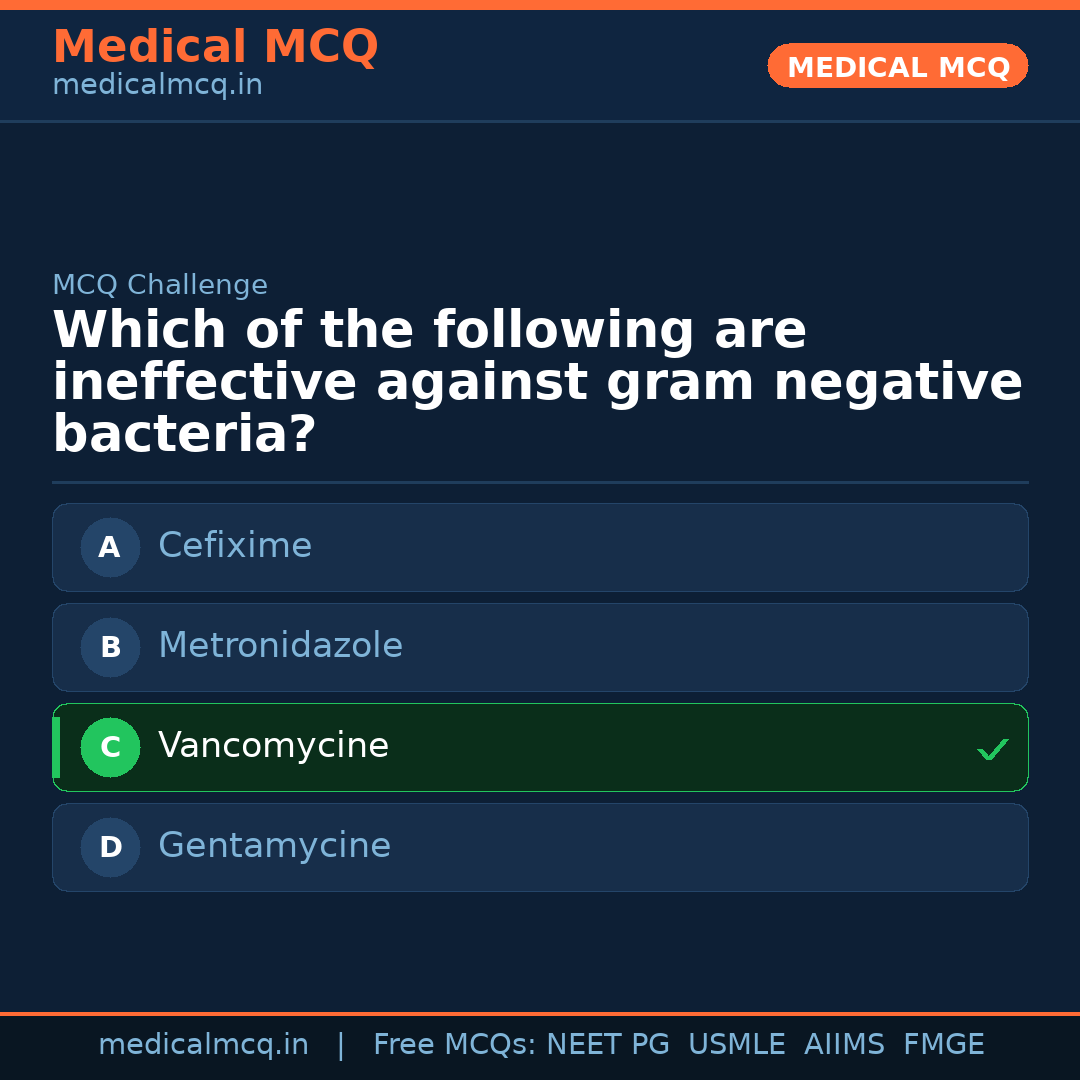 Medical MCQ
medicalmcq.in

MEDICAL MCQ

MCQ Challenge

Which of the following are ineffective against gram negative bacteria?

A Cefixime

B Metronidazole

C Vancomycine ✓

D Gentamycine

medicalmcq.in | Free MCQs: NEET PG USMLE AIIMS FMGE