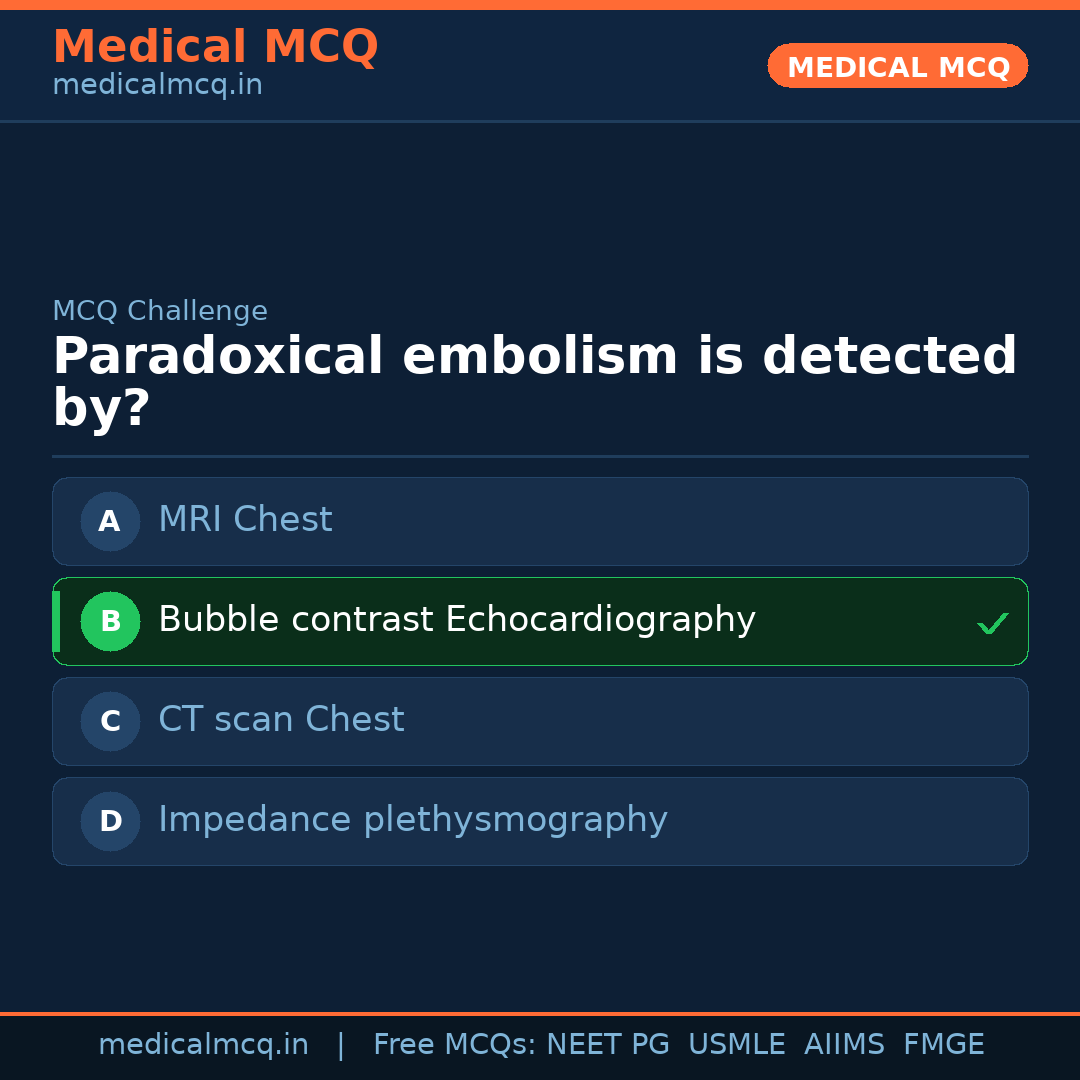 Medical MCQ
medicalmcq.in

MEDICAL MCQ

MCQ Challenge

Paradoxical embolism is detected by?

A MRI Chest

B Bubble contrast Echocardiography ✓

C CT scan Chest

D Impedance plethysmography

medicalmcq.in | Free MCQs: NEET PG USMLE AIIMS FMGE