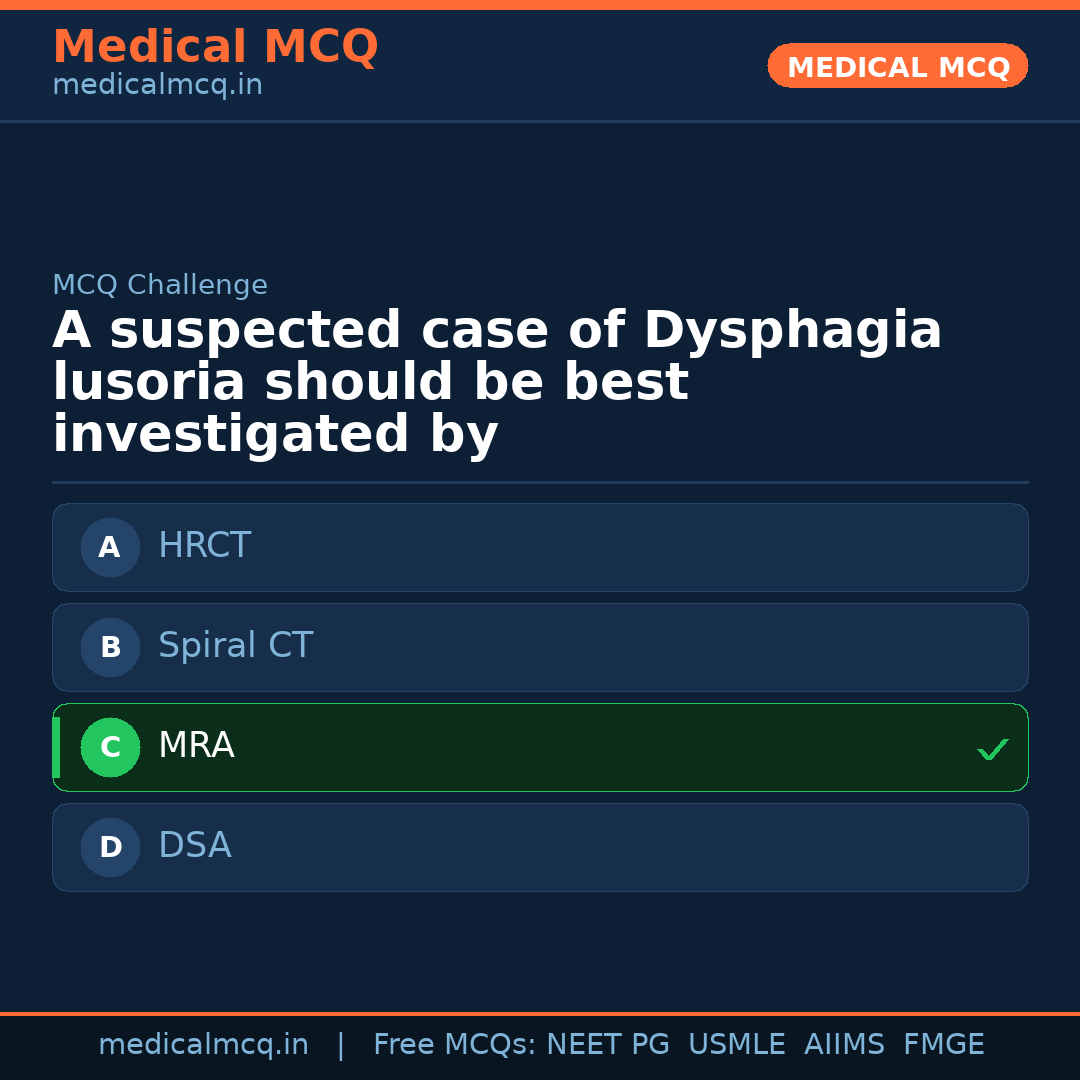 Medical MCQ
medicalmcq.in

MEDICAL MCQ

MCQ Challenge

A suspected case of Dysphagia lusoria should be best investigated by

A HRCT

B Spiral CT

C MRA ✓

D DSA

medicalmcq.in | Free MCQs: NEET PG USMLE AIIMS FMGE