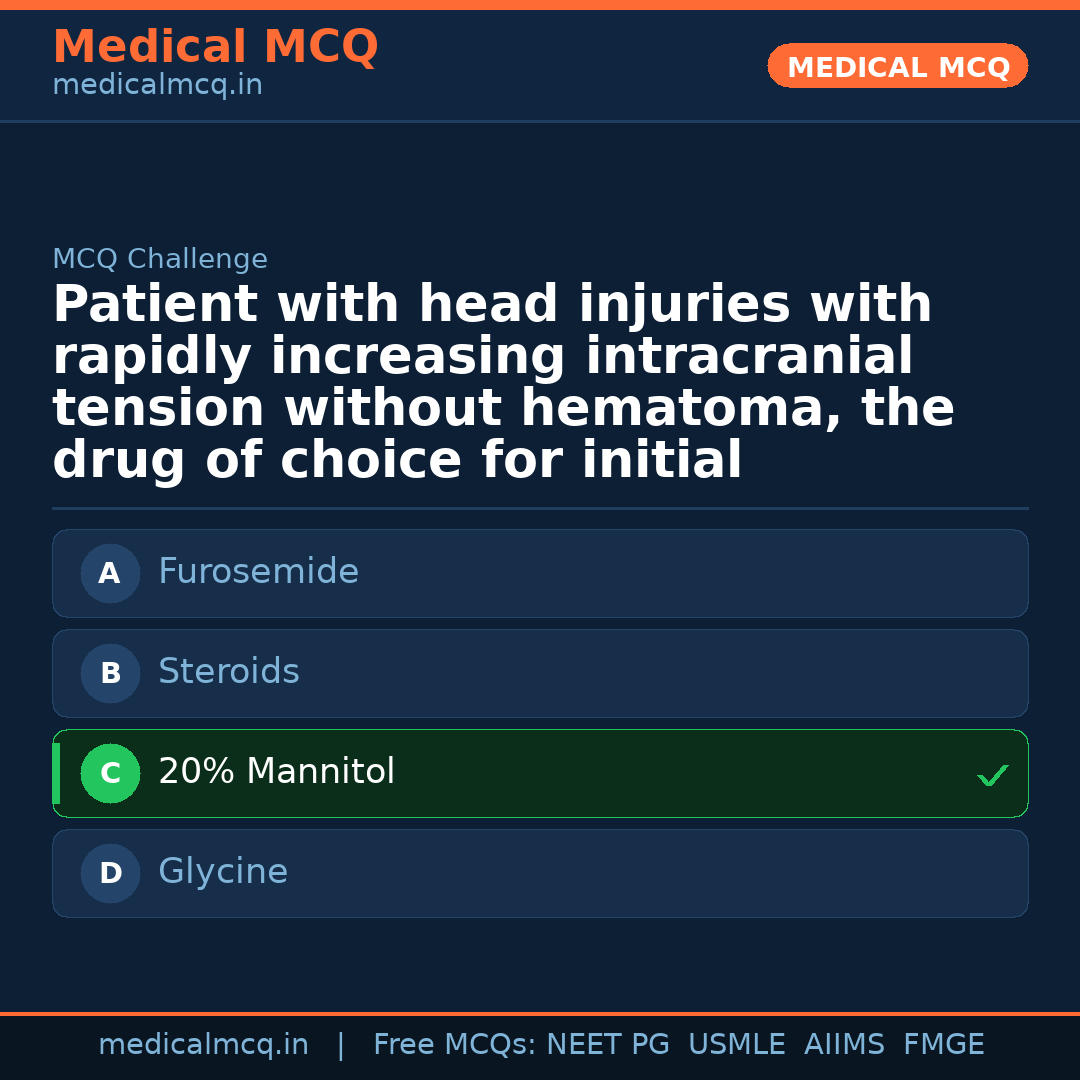 Medical MCQ
medicalmcq.in

MEDICAL MCQ

MCQ Challenge

Patient with head injuries with rapidly increasing intracranial tension without hematoma, the drug of choice for initial

A Furosemide

B Steroids

C 20% Mannitol ✓

D Glycine

medicalmcq.in | Free MCQs: NEET PG USMLE AIIMS FMGE