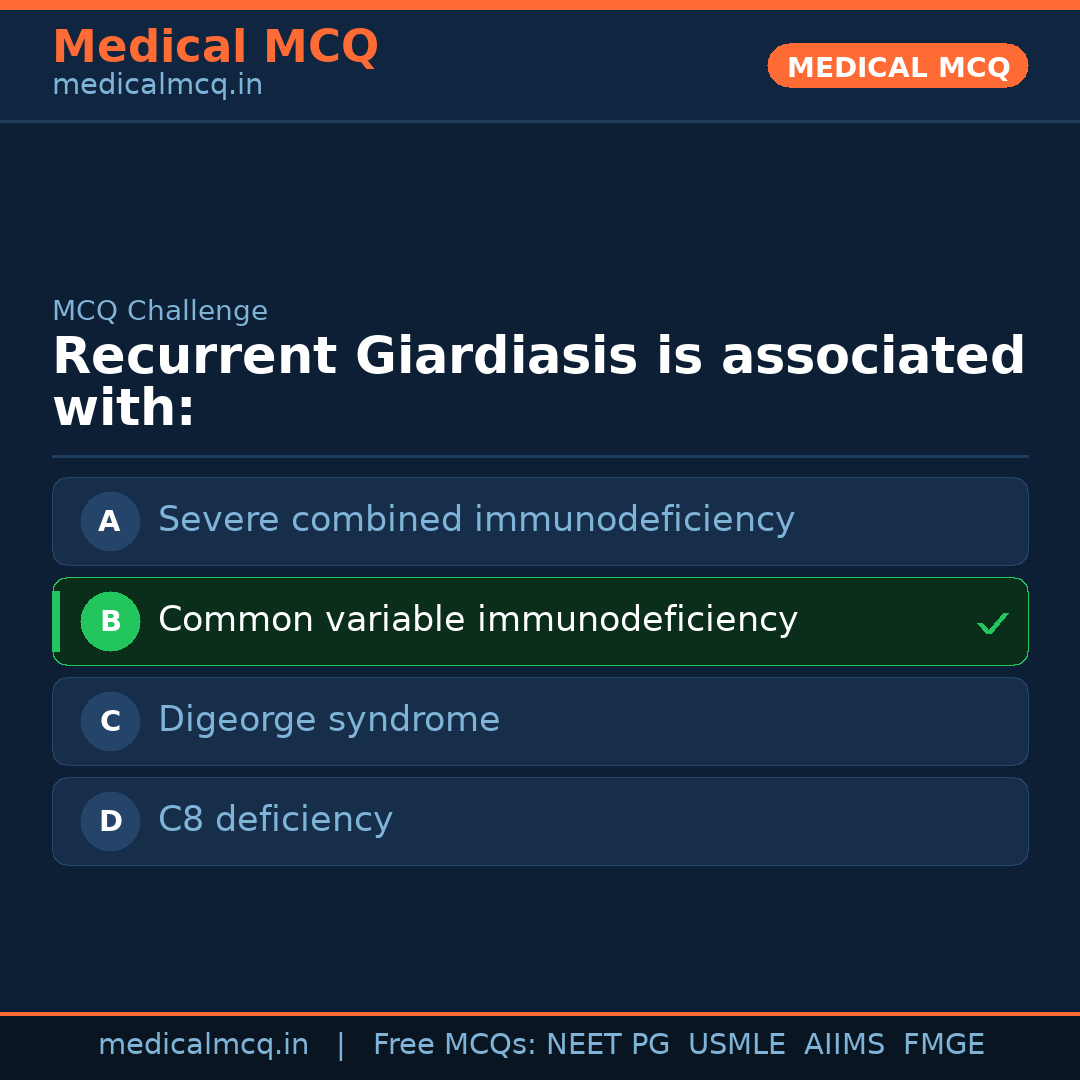 Medical MCQ
medicalmcq.in

MEDICAL MCQ

MCQ Challenge

Recurrent Giardiasis is associated with:

A Severe combined immunodeficiency

B Common variable immunodeficiency ✓

C Digeorge syndrome

D C8 deficiency

medicalmcq.in | Free MCQs: NEET PG USMLE AIIMS FMGE