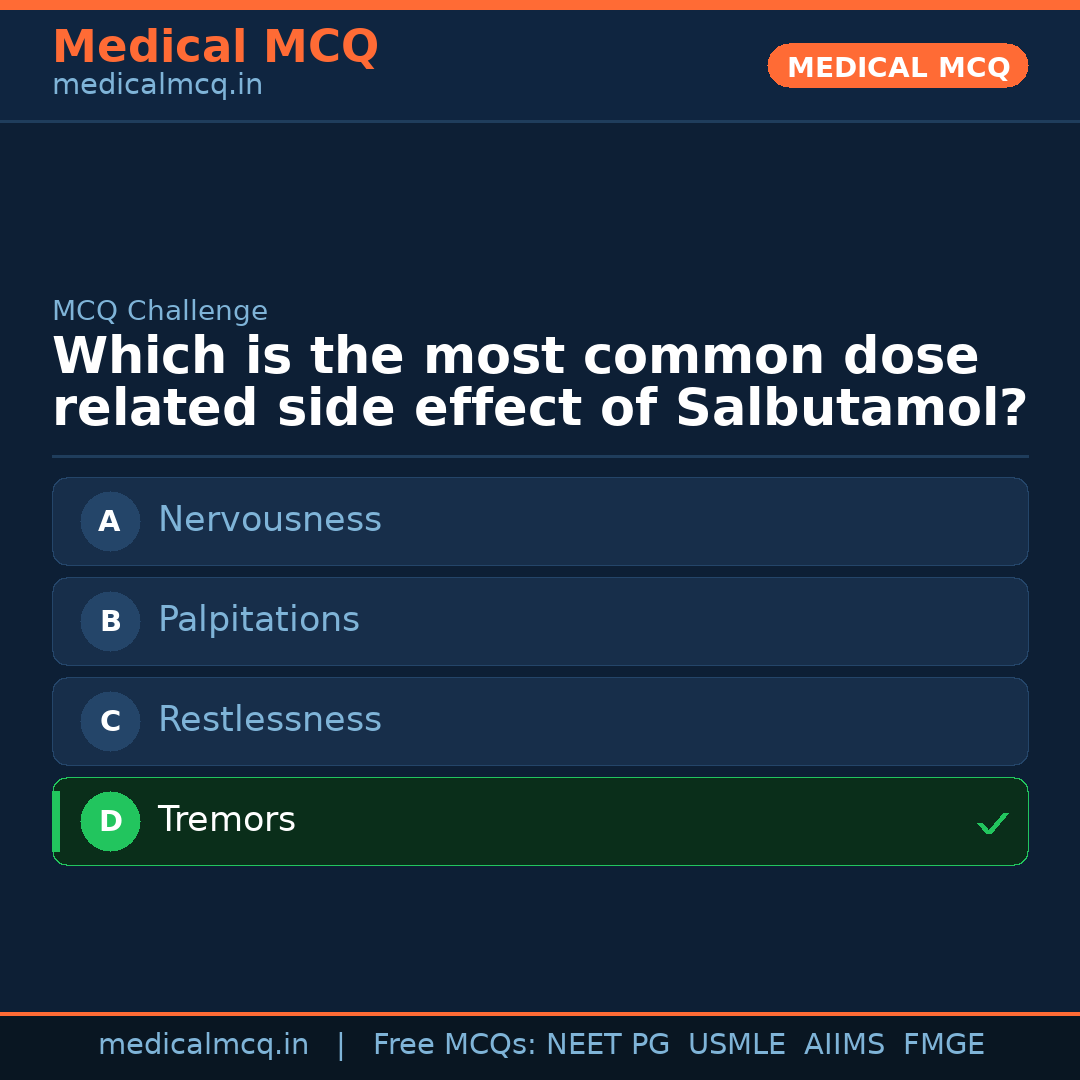 Medical MCQ
medicalmcq.in

MEDICAL MCQ

MCQ Challenge
Which is the most common dose related side effect of Salbutamol?

A Nervousness

B Palpitations

C Restlessness

D Tremors ✓

medicalmcq.in | Free MCQs: NEET PG USMLE AIIMS FMGE