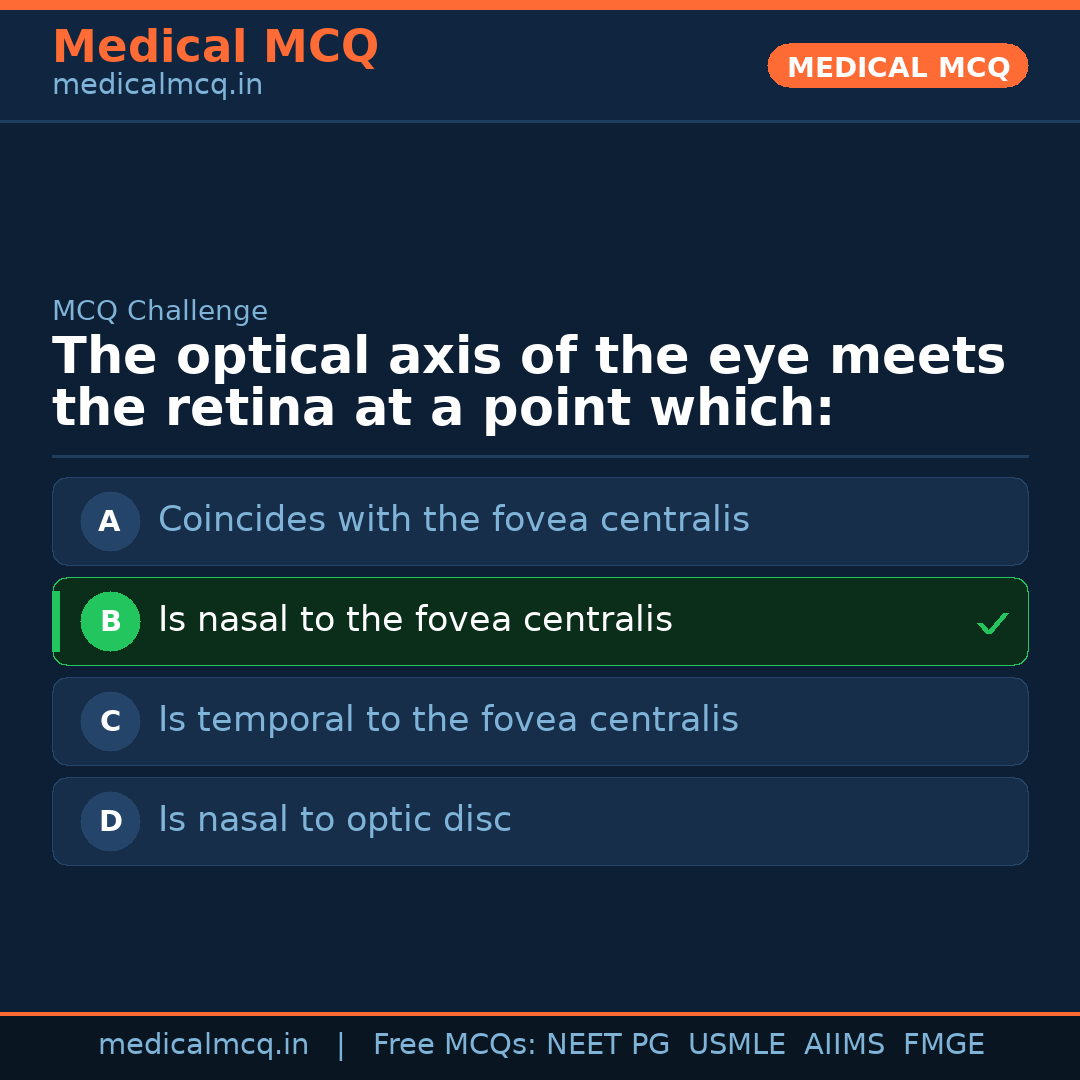 Medical MCQ
medicalmcq.in

MEDICAL MCQ

MCQ Challenge

The optical axis of the eye meets the retina at a point which:

A Coincides with the fovea centralis

B Is nasal to the fovea centralis ✓

C Is temporal to the fovea centralis

D Is nasal to optic disc

medicalmcq.in | Free MCQs: NEET PG USMLE AIIMS FMGE