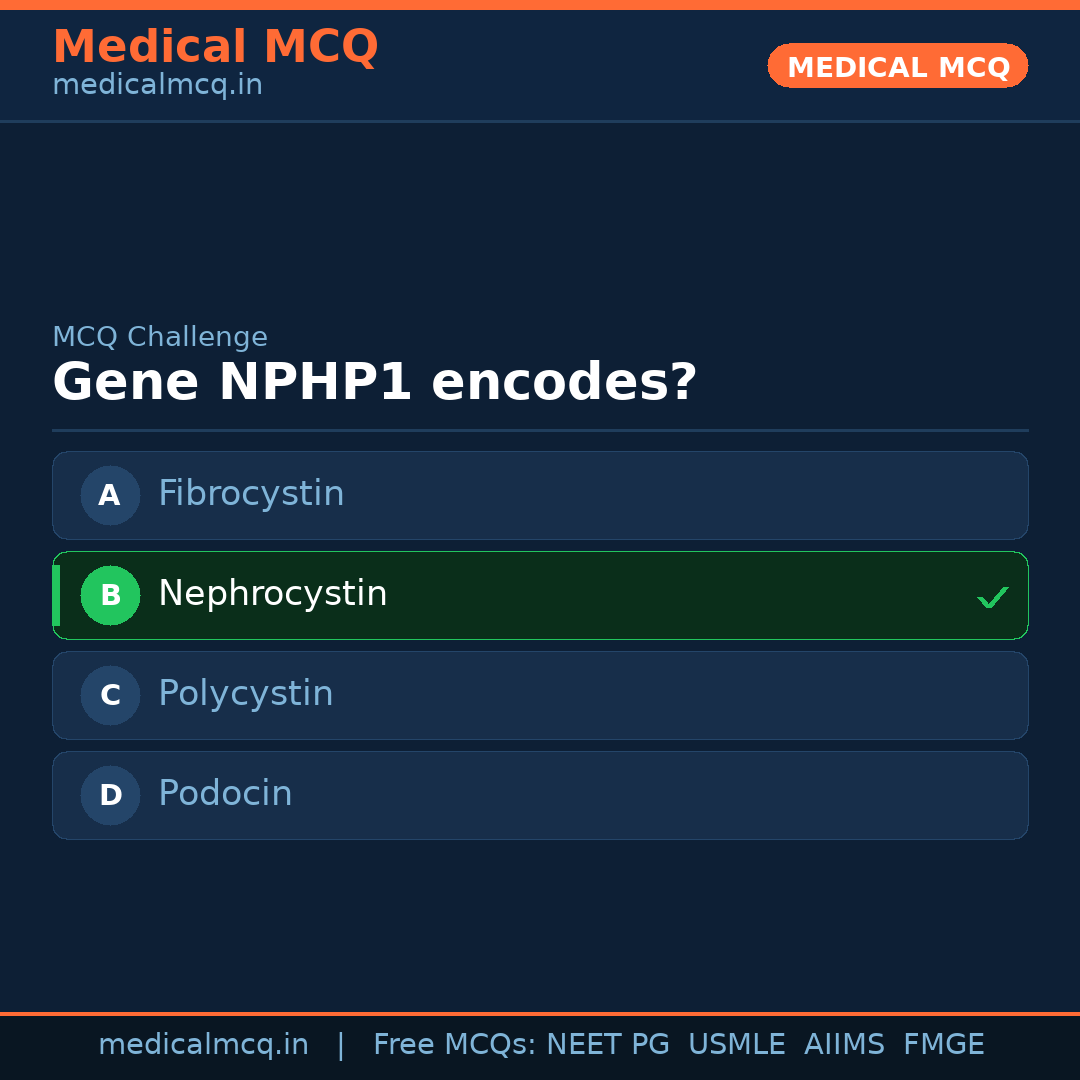 Medical MCQ
medicalmcq.in

MEDICAL MCQ

MCQ Challenge
Gene NPHP1 encodes?

A Fibrocystin

B Nephrocystin ✓

C Polycystin

D Podocin

medicalmcq.in | Free MCQs: NEET PG USMLE AIIMS FMGE