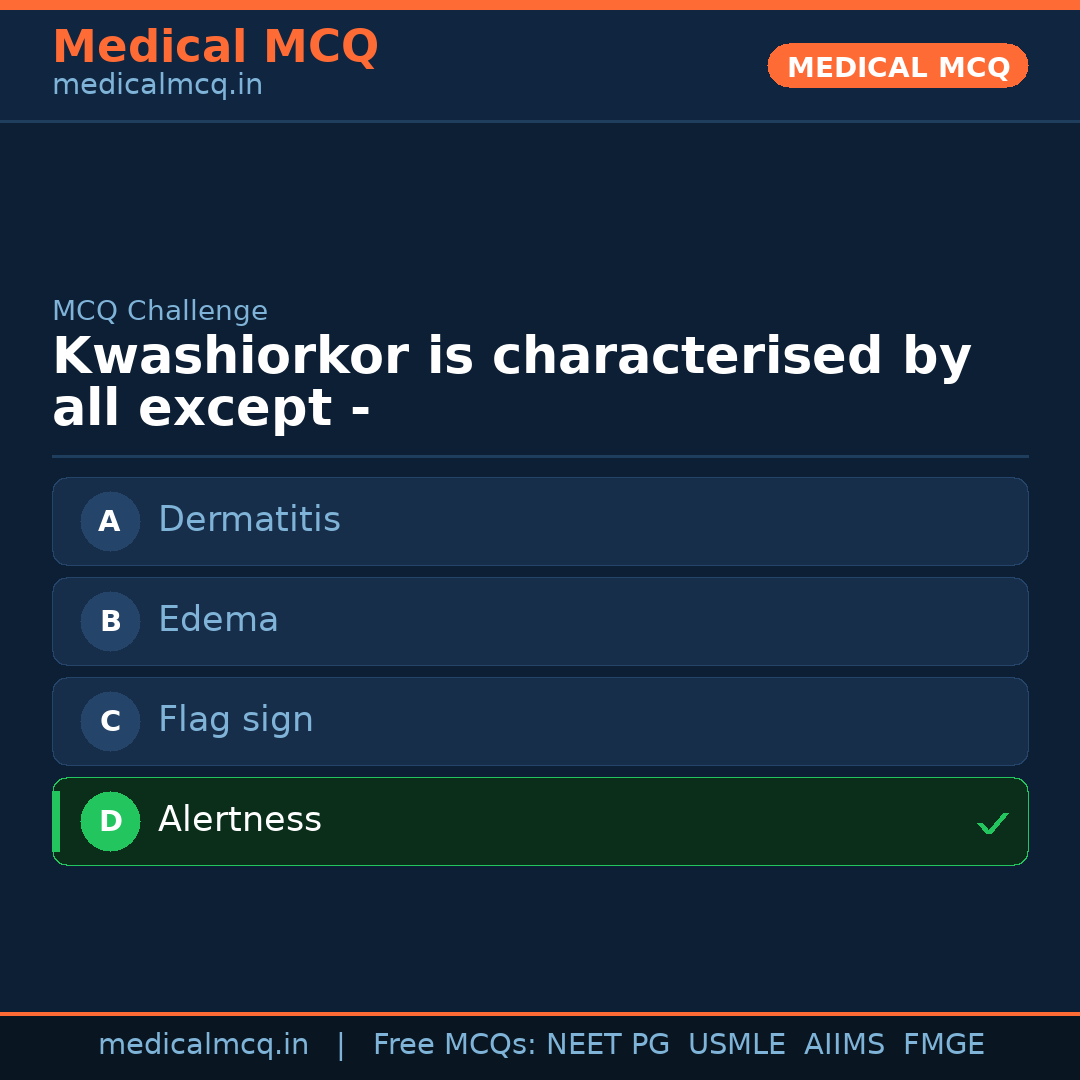 Medical MCQ
medicalmcq.in

MEDICAL MCQ

MCQ Challenge

Kwashiorkor is characterised by all except -

A Dermatitis

B Edema

C Flag sign

D Alertness ✓

medicalmcq.in | Free MCQs: NEET PG USMLE AIIMS FMGE