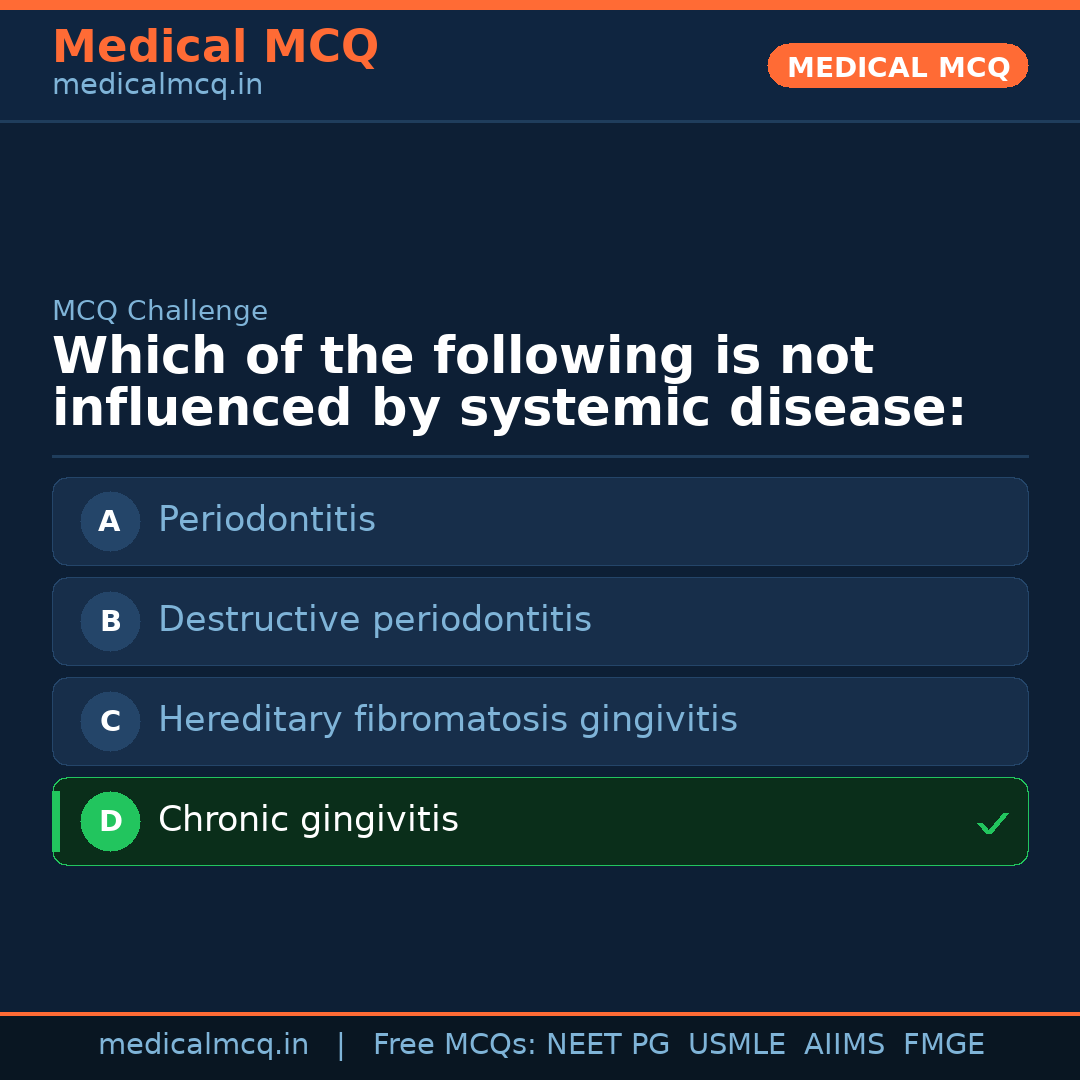 Medical MCQ
medicalmcq.in

MEDICAL MCQ

MCQ Challenge

Which of the following is not influenced by systemic disease:

A Periodontitis

B Destructive periodontitis

C Hereditary fibromatosis gingivitis

D Chronic gingivitis ✓

medicalmcq.in | Free MCQs: NEET PG USMLE AIIMS FMGE