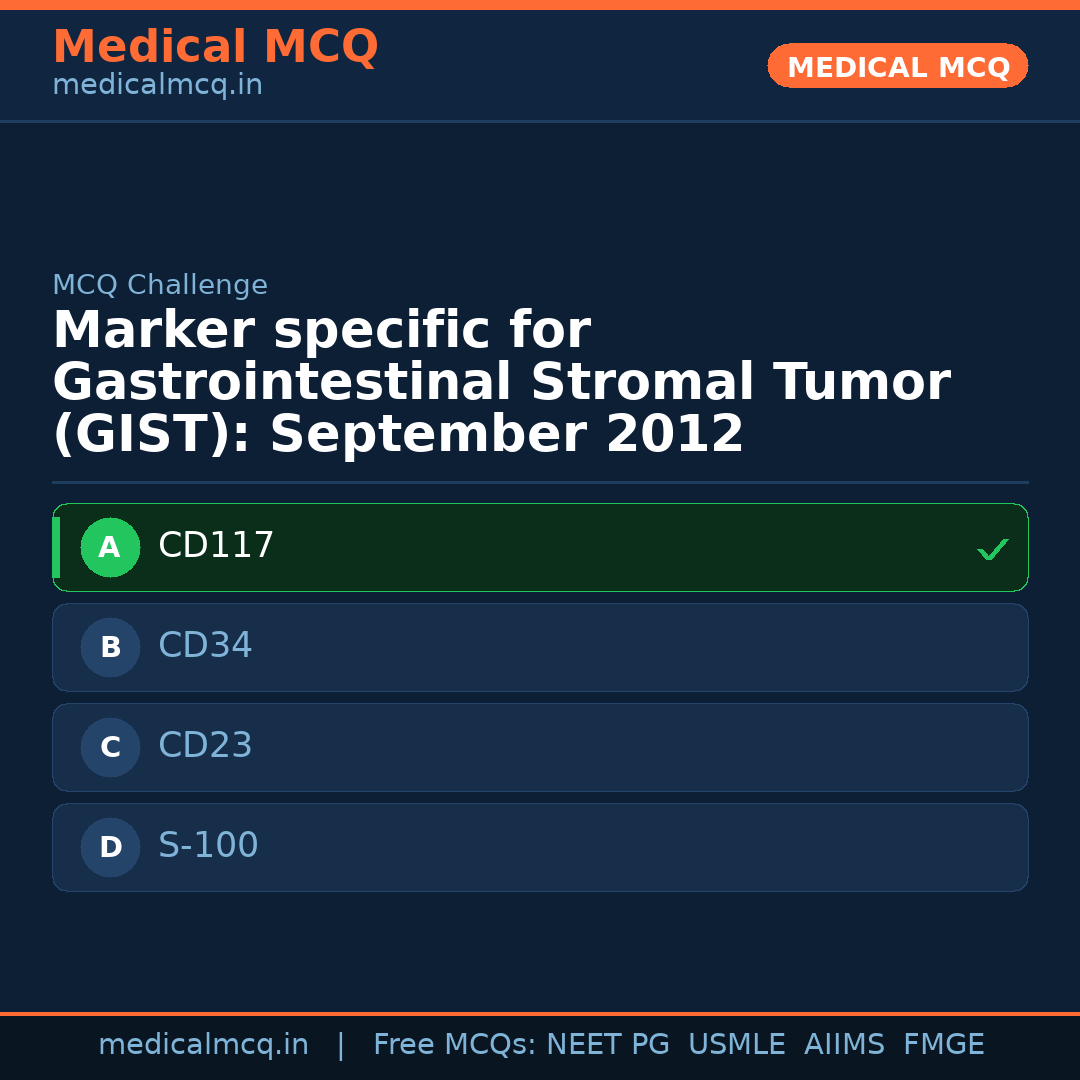 Medical MCQ
medicalmcq.in

MEDICAL MCQ

MCQ Challenge

Marker specific for Gastrointestinal Stromal Tumor (GIST): September 2012

A CD117 ✓

B CD34

C CD23

D S-100

medicalmcq.in | Free MCQs: NEET PG USMLE AIIMS FMGE