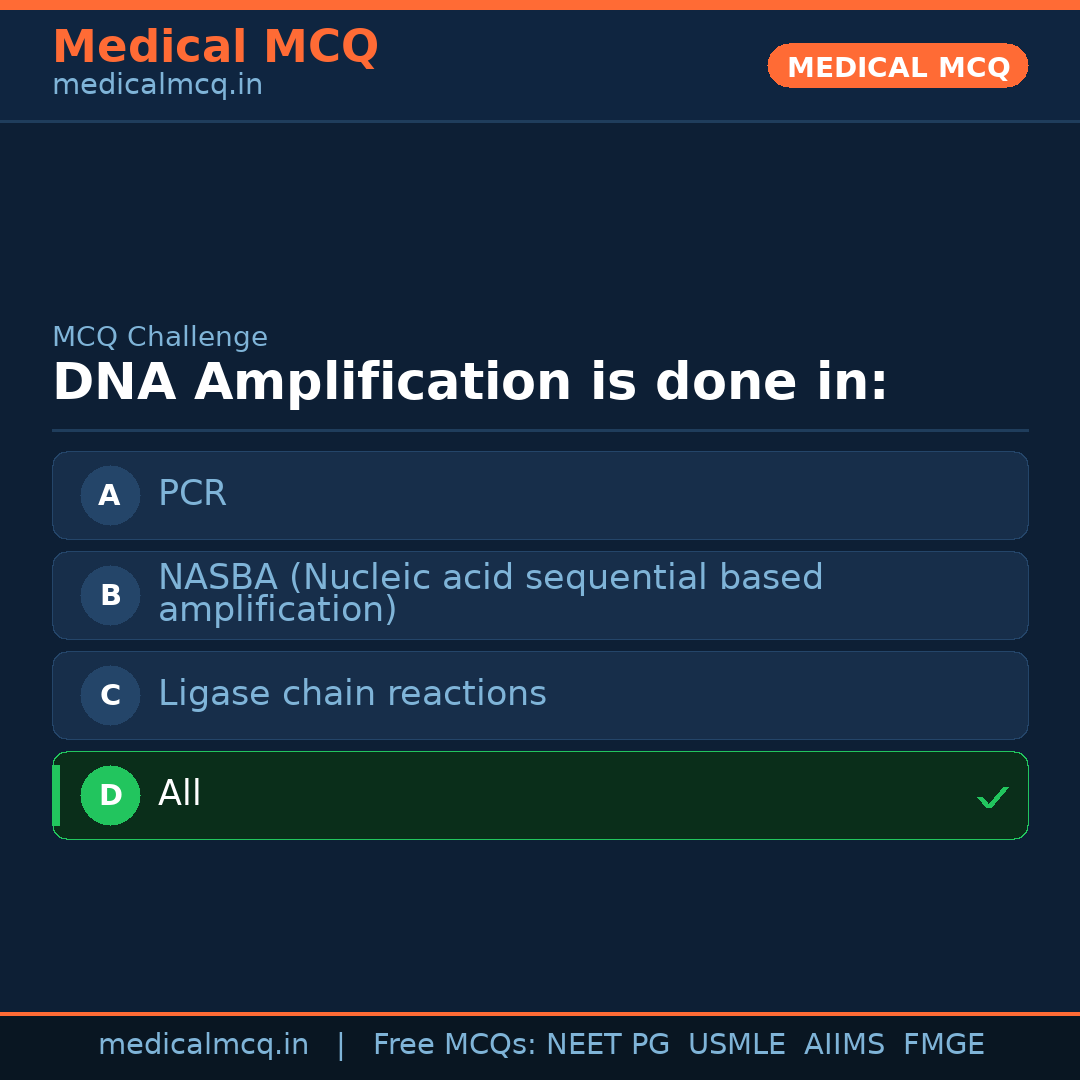 Medical MCQ
medicalmcq.in

MEDICAL MCQ

MCQ Challenge
DNA Amplification is done in:

A PCR

B NASBA (Nucleic acid sequential based amplification)

C Ligase chain reactions

D All ✓

medicalmcq.in | Free MCQs: NEET PG USMLE AIIMS FMGE